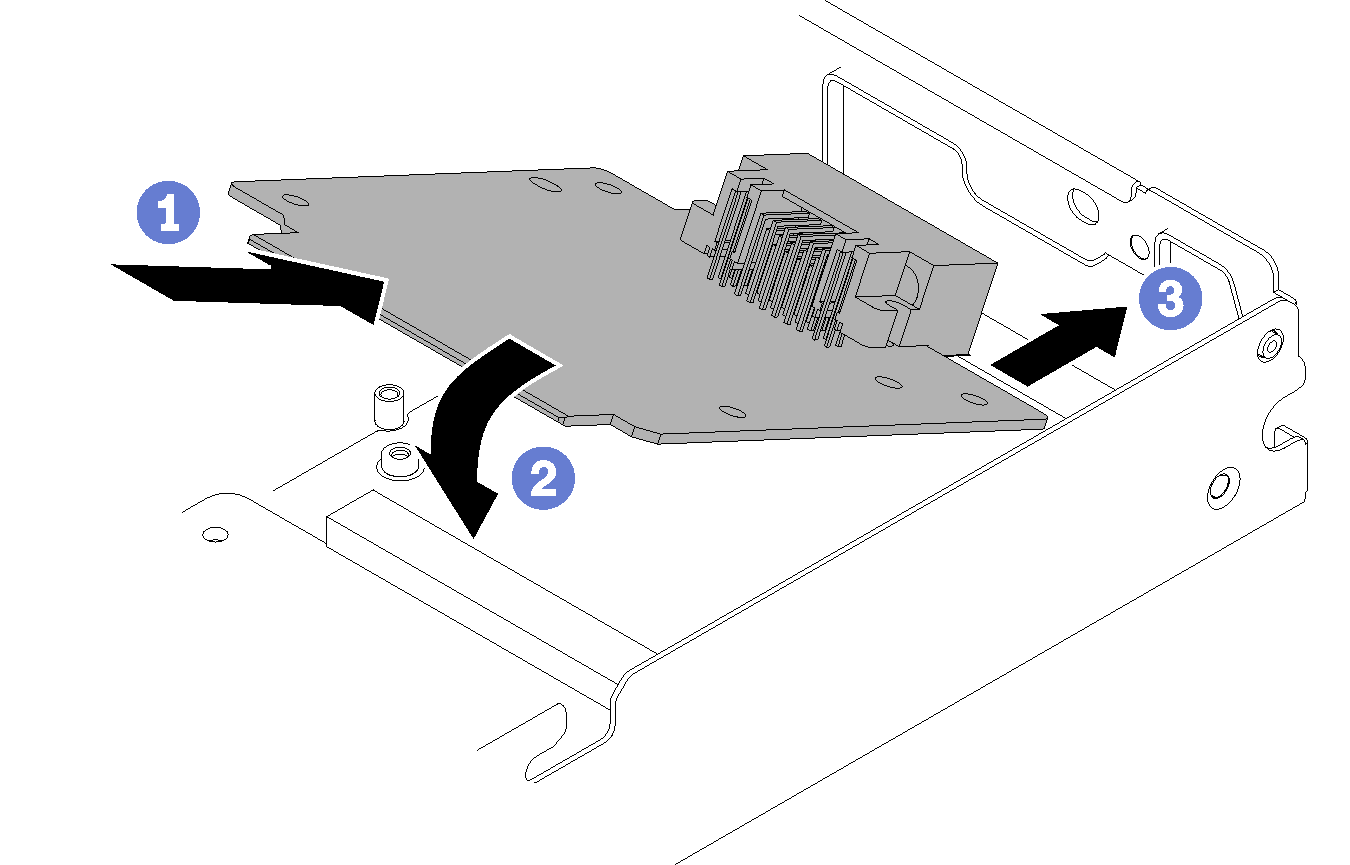 1
2
3