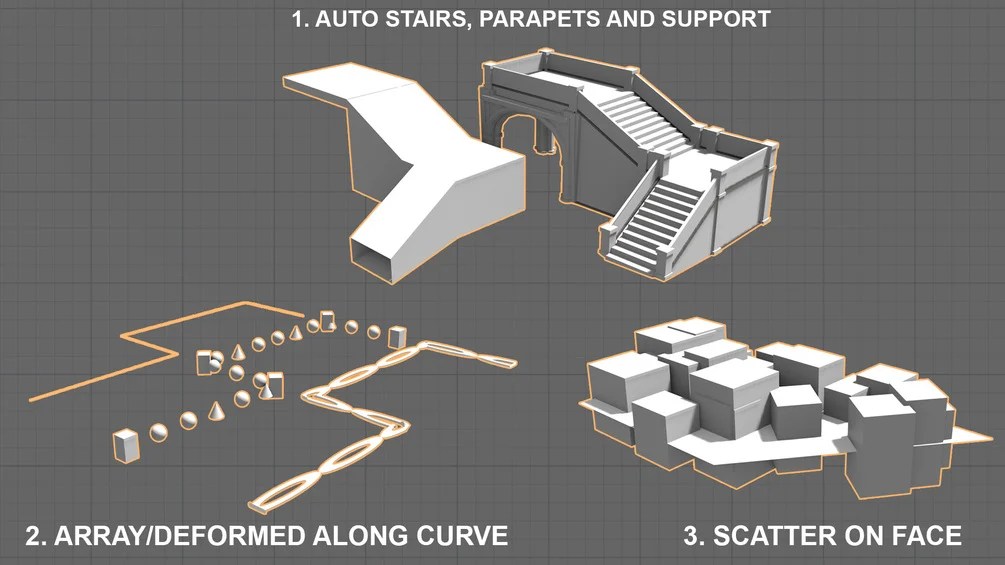 1. AUTO STAIRS, PARAPETS AND SUPPORT

2. ARRAY/DEFORMED ALONG CURVE

3. SCATTER ON FACE