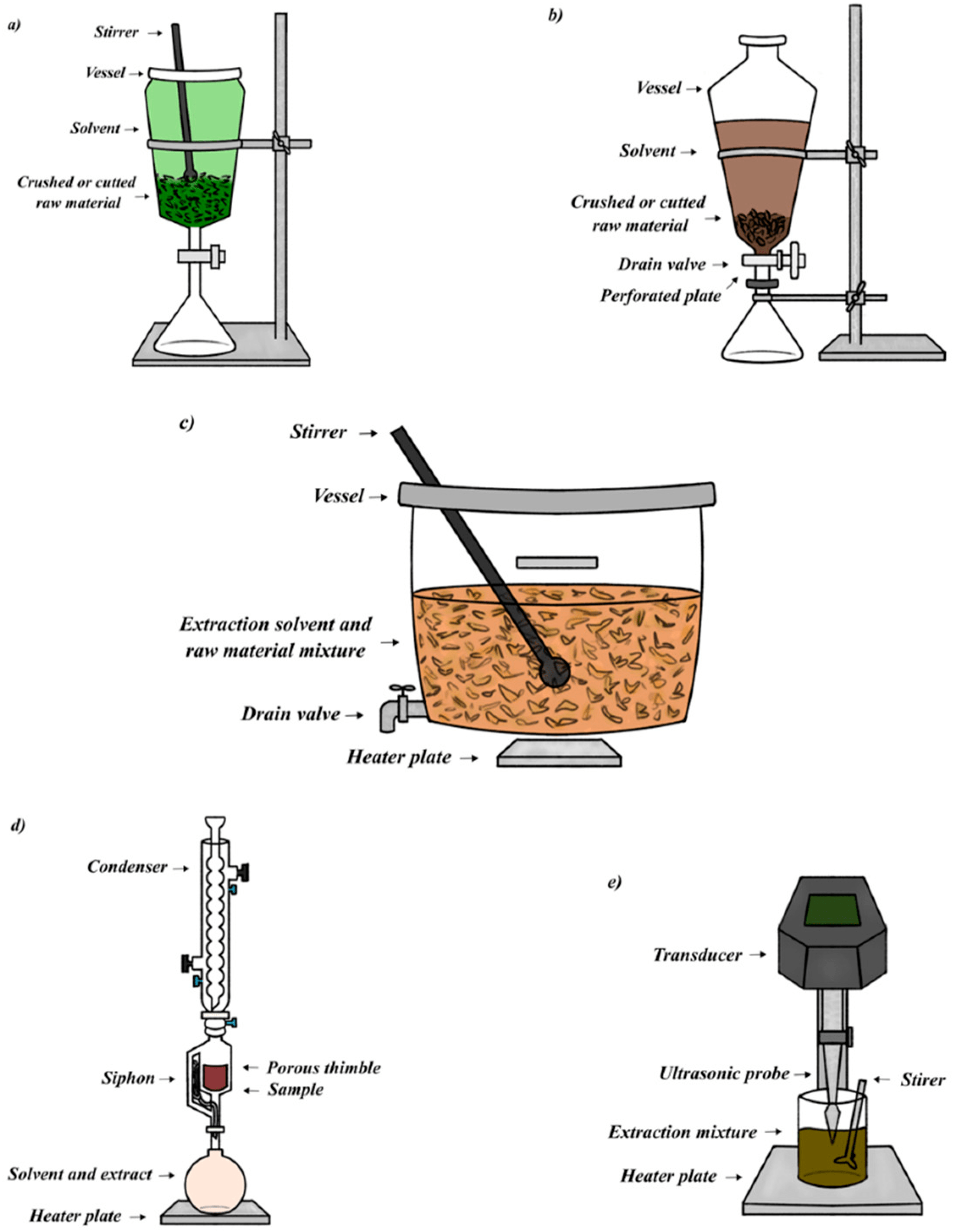 a)

Stirrer →
Vessel →
Solvent →
Crushed or cutted raw material →

b)

Vessel →
Solvent →
Crushed or cutted raw material →
Drain valve →
Perforated plate

c)

Stirrer →
Vessel →
Extraction solvent and raw material mixture →
Drain valve →
Heater plate →

d)

Condenser →
Siphon →
← Porous thimble
← Sample
Solvent and extract →
Heater plate →

e)

Transducer →
Ultrasonic probe →
← Stirer
Extraction mixture →
Heater plate →