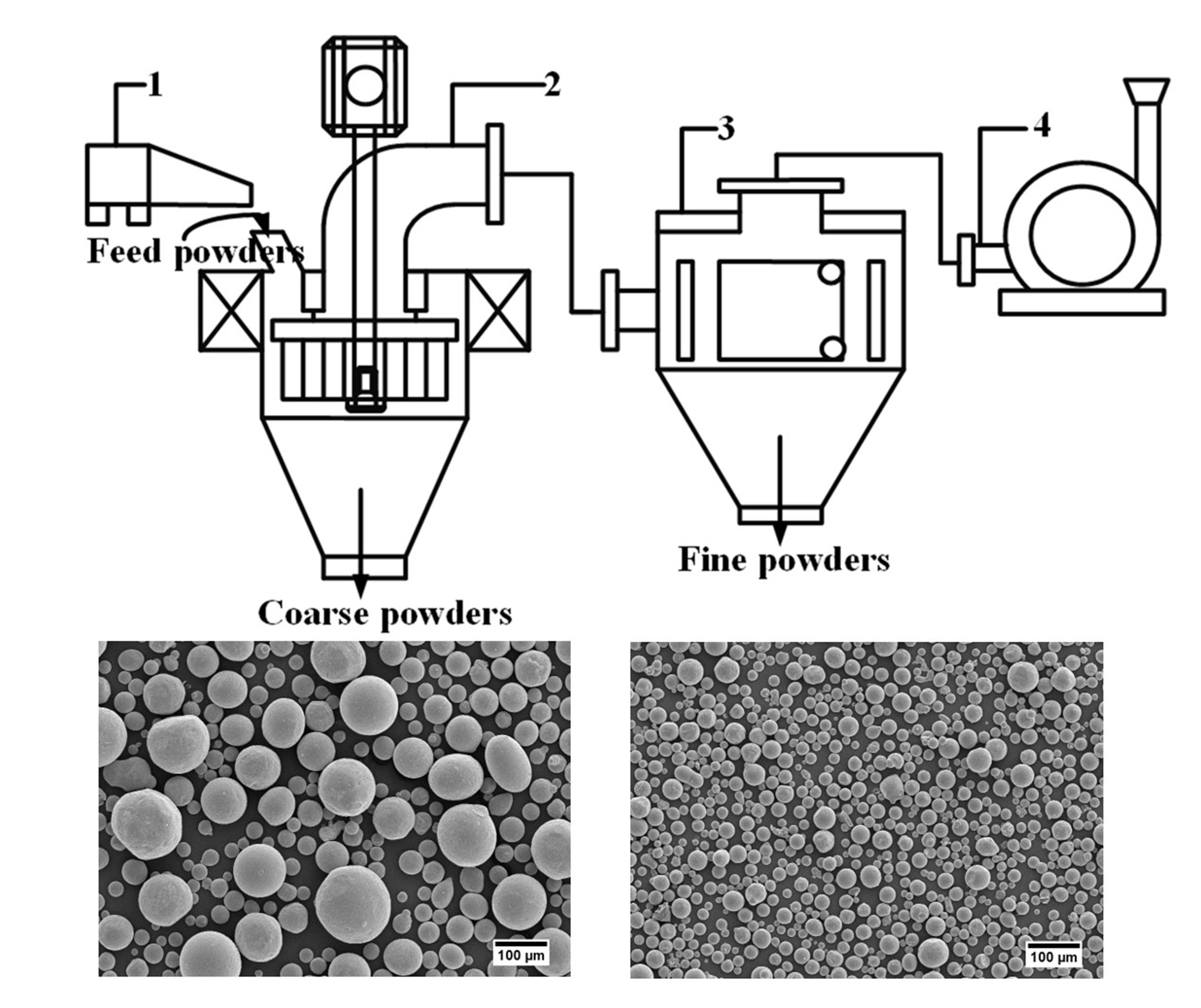 1

2

3

4

Feed powders

Fine powders

Coarse powders

100 μm

100 μm