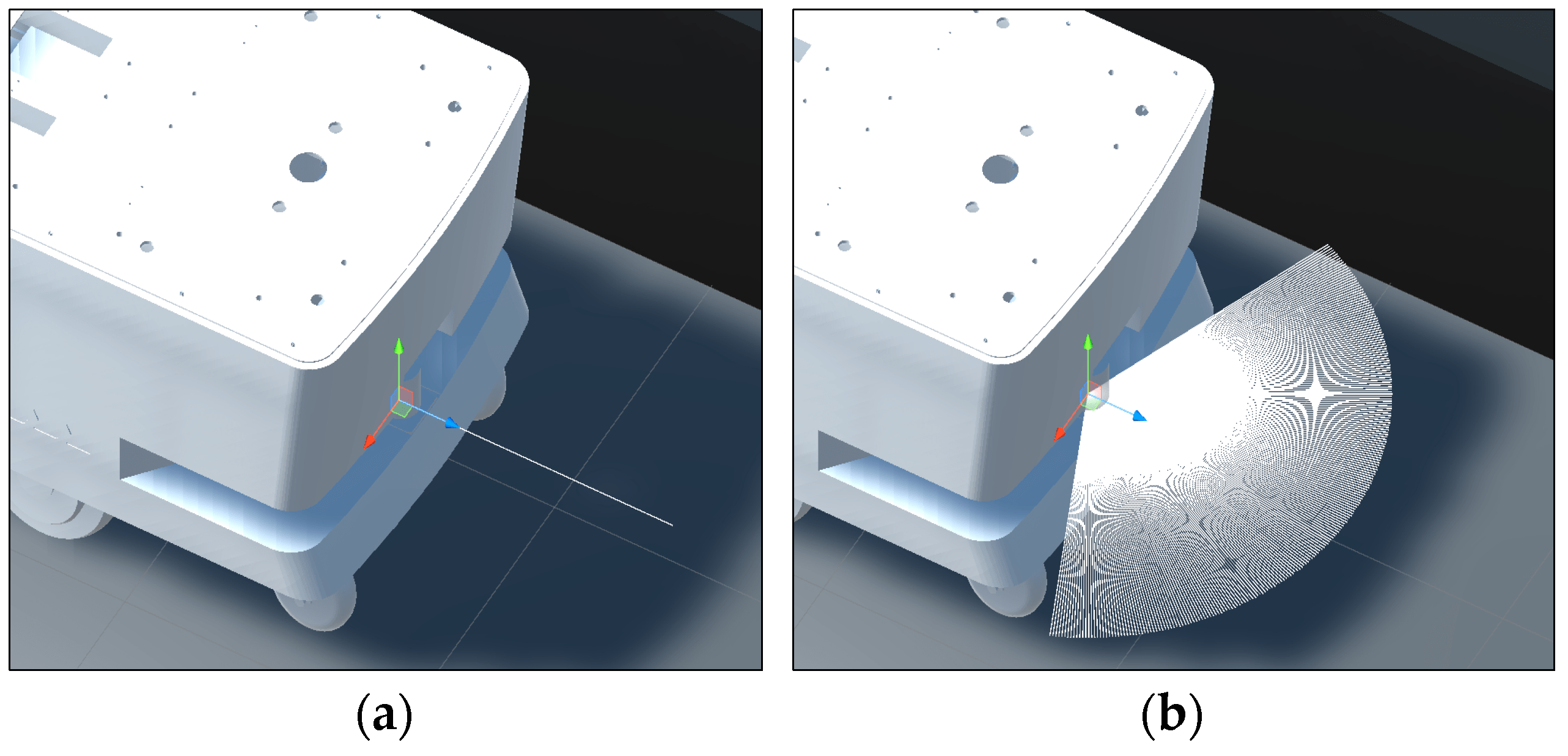 (a)

(b)