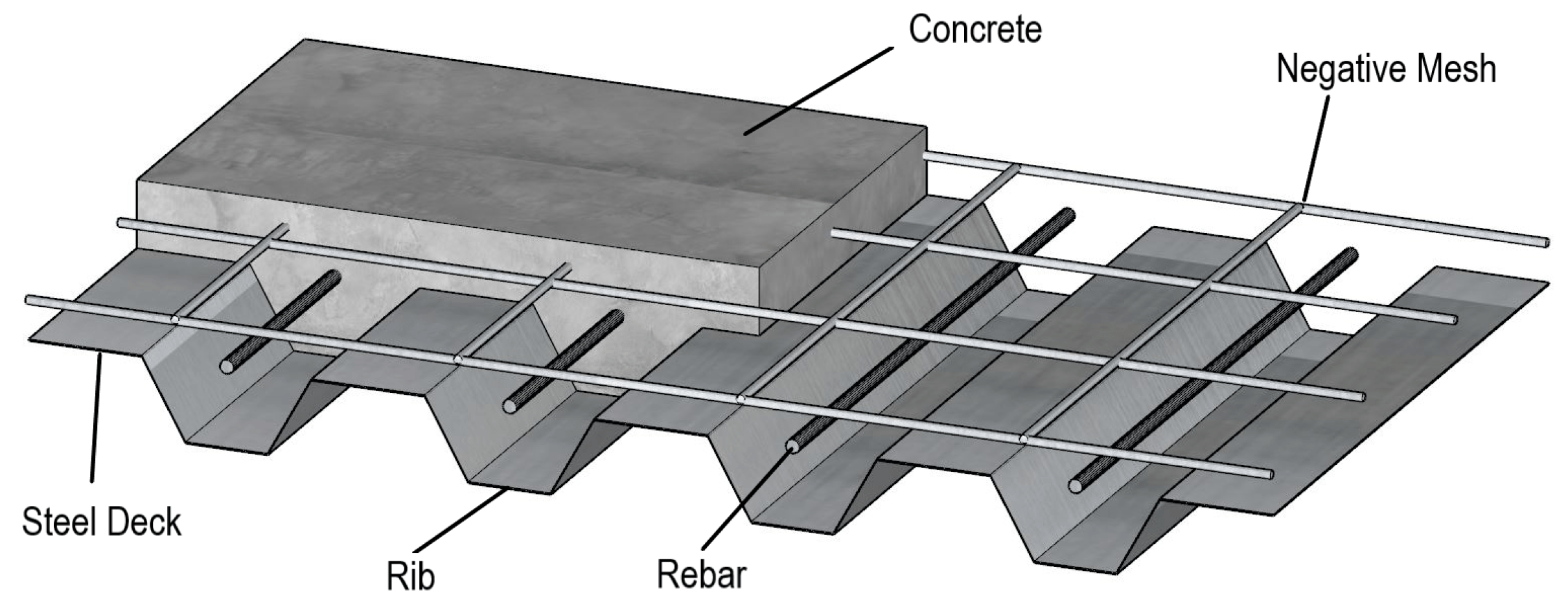 Concrete

Negative Mesh

Steel Deck

Rib

Rebar