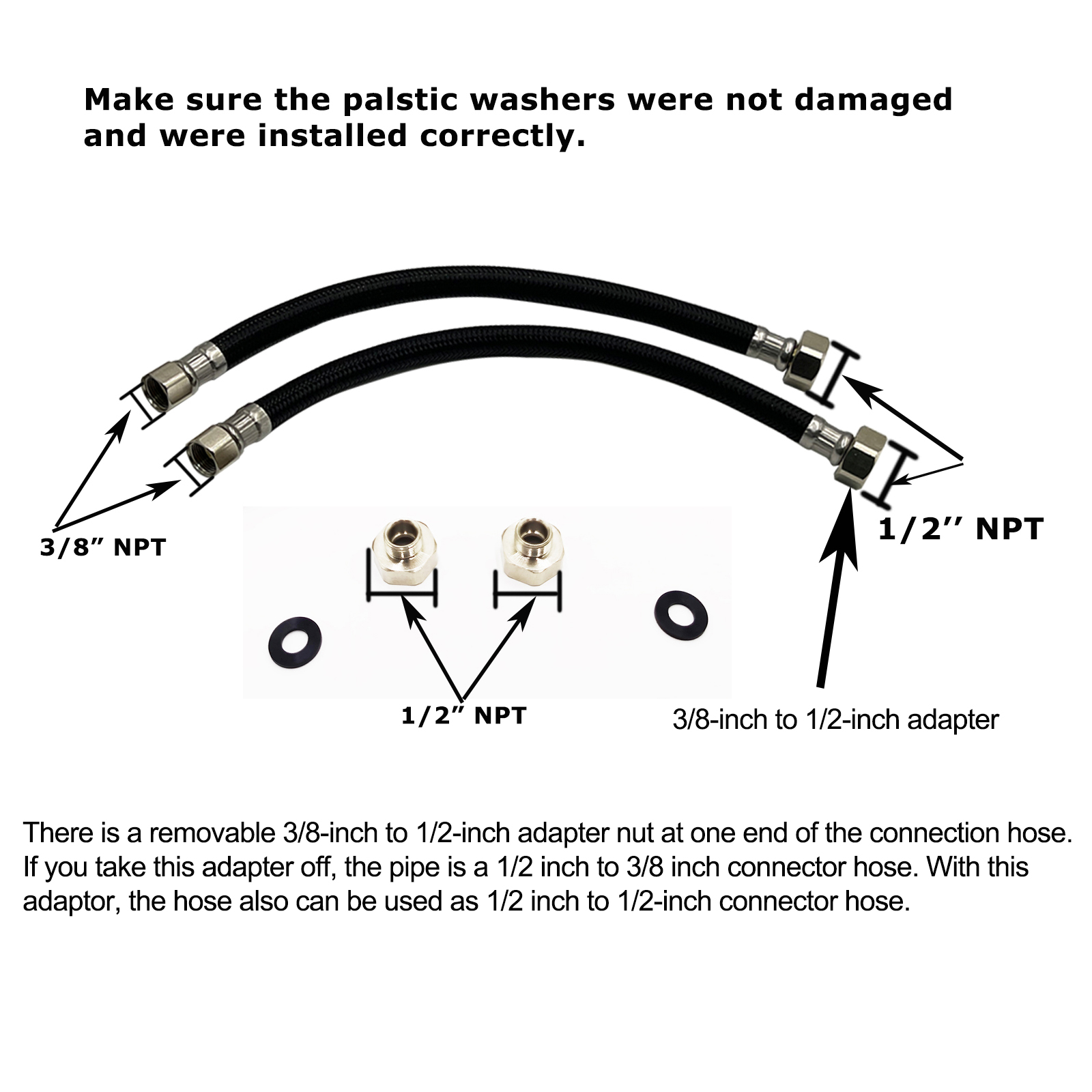 Make sure the palstic washers were not damaged and were installed correctly.

3/8” NPT

1/2’’ NPT

1/2” NPT

3/8-inch to 1/2-inch adapter

There is a removable 3/8-inch to 1/2-inch adapter nut at one end of the connection hose. If you take this adapter off, the pipe is a 1/2 inch to 3/8 inch connector hose. With this adaptor, the hose also can be used as 1/2 inch to 1/2-inch connector hose.