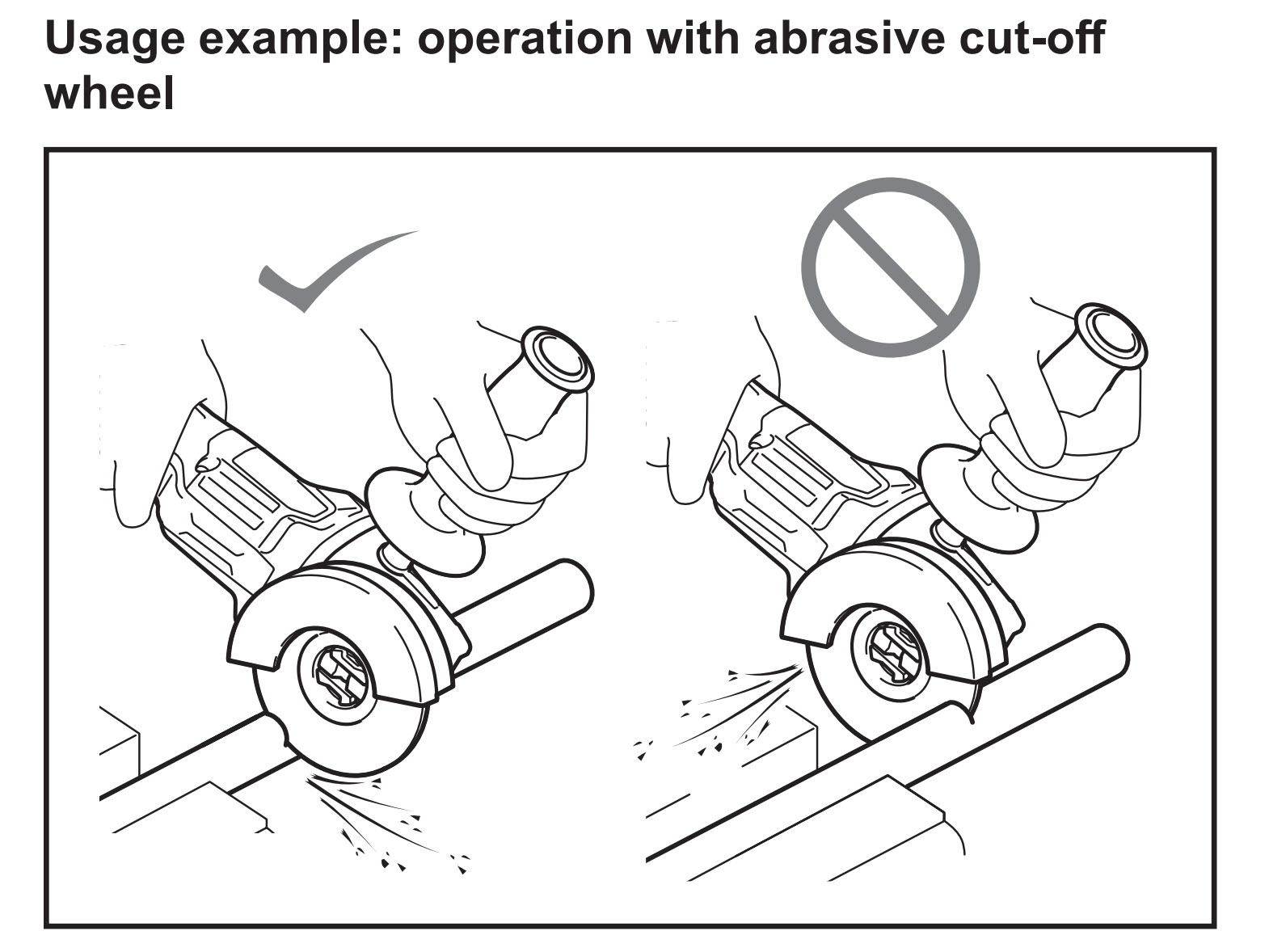 Usage example: operation with abrasive cut-off wheel