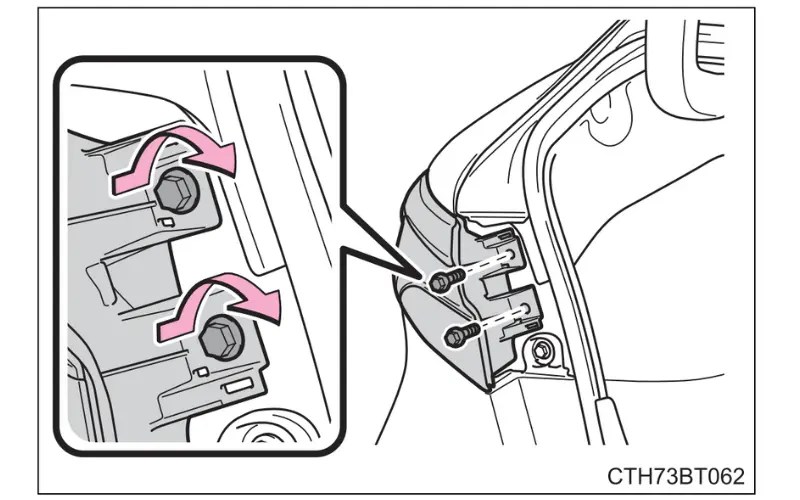 CTH73BT062