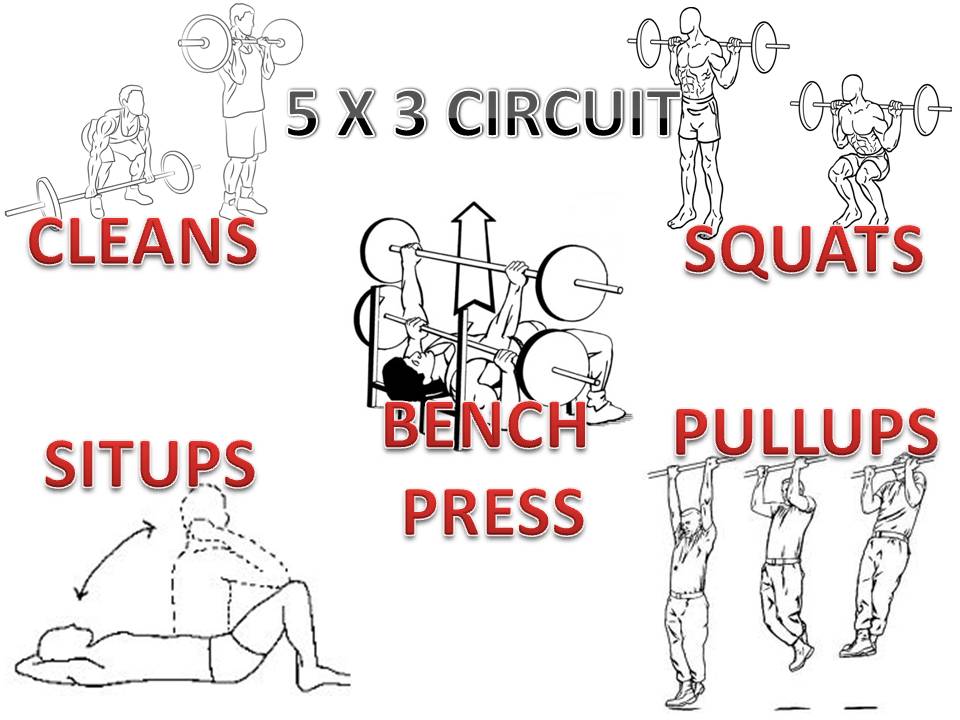 5 X 3 CIRCUIT

CLEANS

SQUATS

BENCH PRESS

SITUPS

PULLUPS