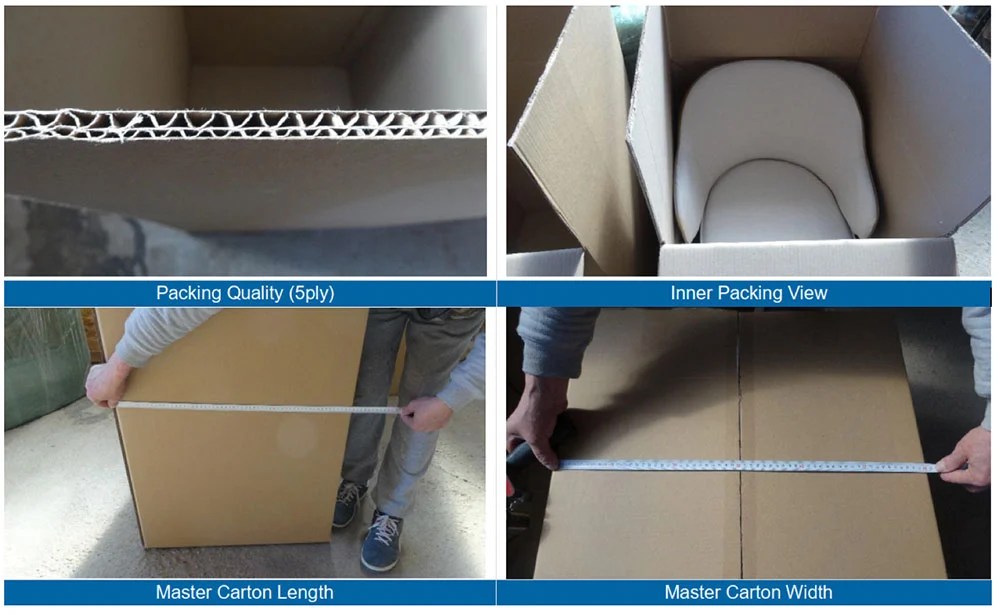 Packing Quality (5ply)

Inner Packing View

Master Carton Length

Master Carton Width