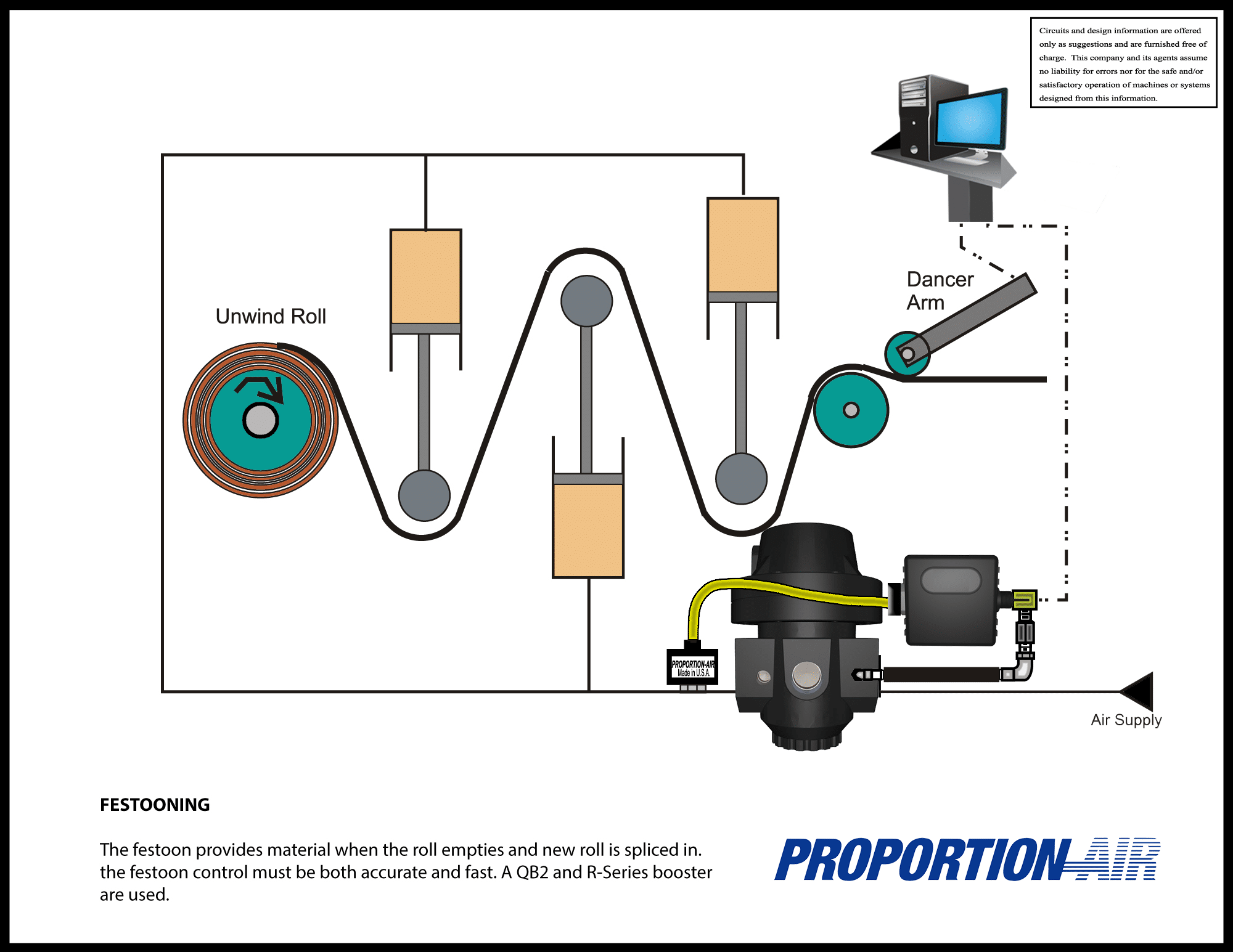 Circuits and design information are offered only as suggestions and are furnished free of charge. This company and its agents assume no liability for errors nor for the safe and/or satisfactory operation of machines or systems designed from this information.

Unwind Roll

Dancer Arm

PROPORTION-AIR Made in U.S.A.

Air Supply

FESTOONING

The festoon provides material when the roll empties and new roll is spliced in. the festoon control must be both accurate and fast. A QB2 and R-Series booster are used.

PROPORTION-AIR