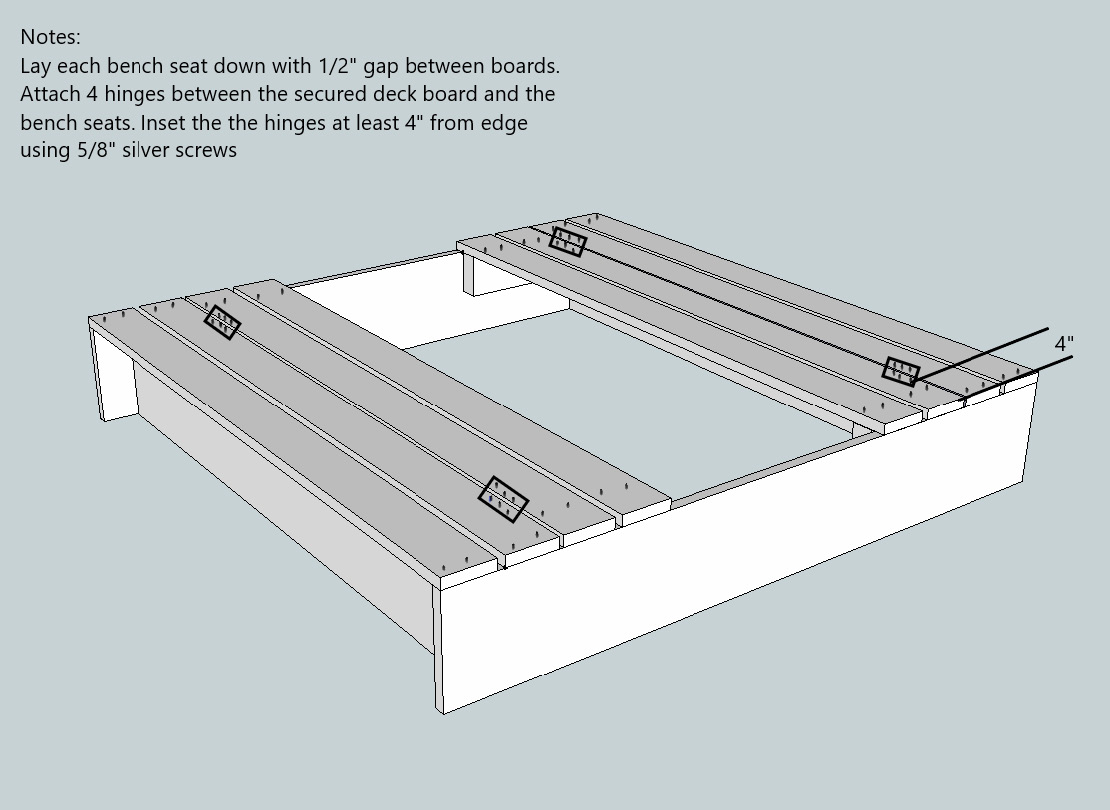 Notes:
Lay each bench seat down with 1/2" gap between boards. Attach 4 hinges between the secured deck board and the bench seats. Inset the the hinges at least 4" from edge using 5/8" silver screws

4"