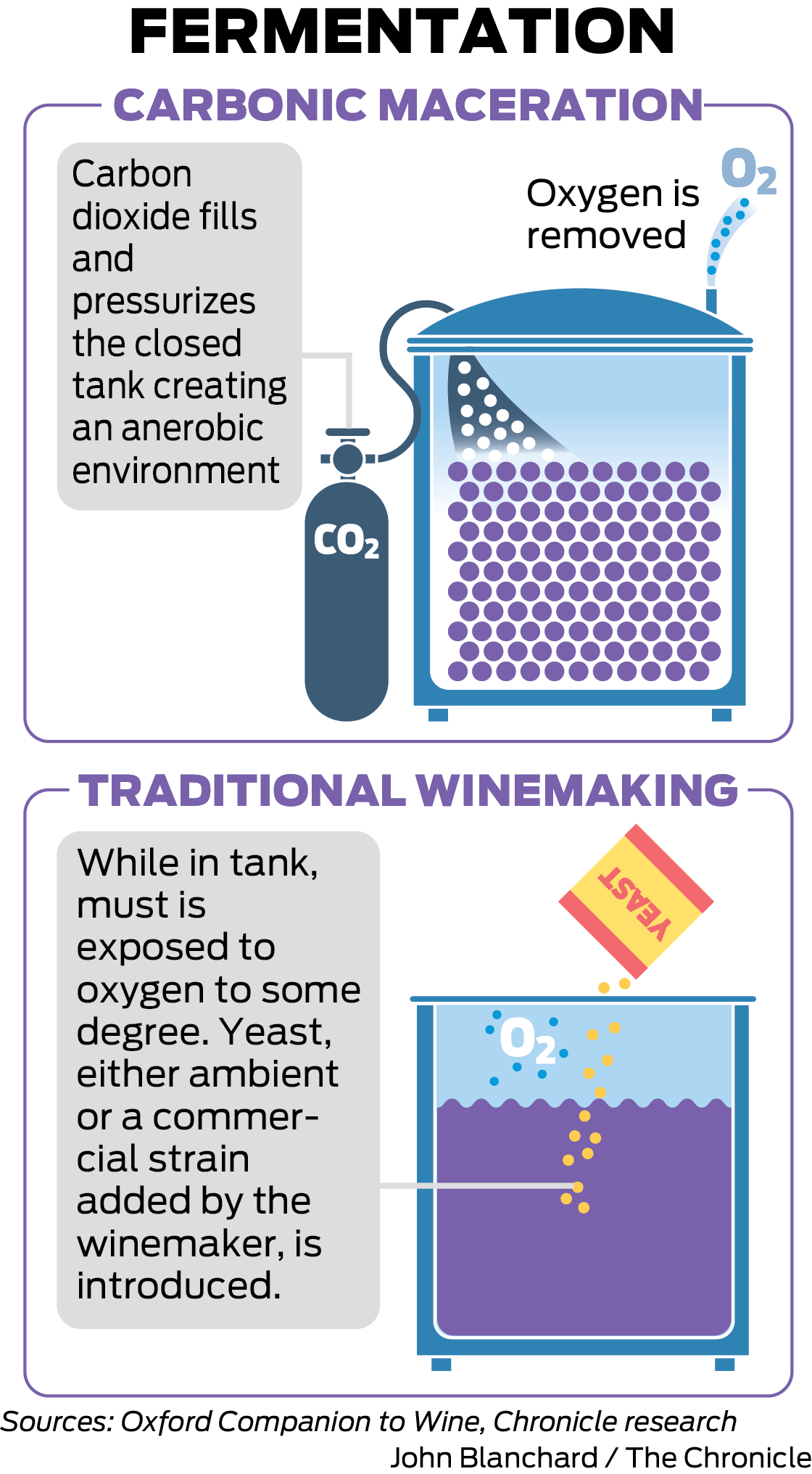 FERMENTATION

CARBONIC MACERATION

Carbon dioxide fills and pressurizes the closed tank creating an anerobic environment

Oxygen is removed

$O_2$

$CO_2$

TRADITIONAL WINEMAKING

While in tank, must is exposed to oxygen to some degree. Yeast, either ambient or a commercial strain added by the winemaker, is introduced.

YEAST

$O_2$

Sources: Oxford Companion to Wine, Chronicle research
John Blanchard / The Chronicle