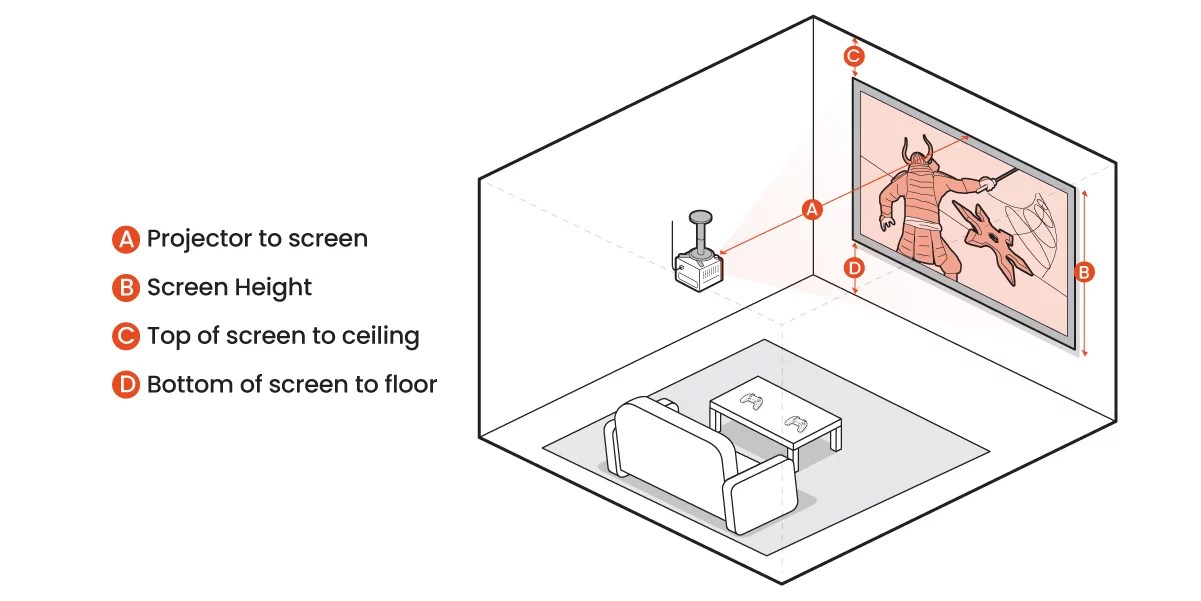 A Projector to screen
B Screen Height
C Top of screen to ceiling
D Bottom of screen to floor

C
A
D
B