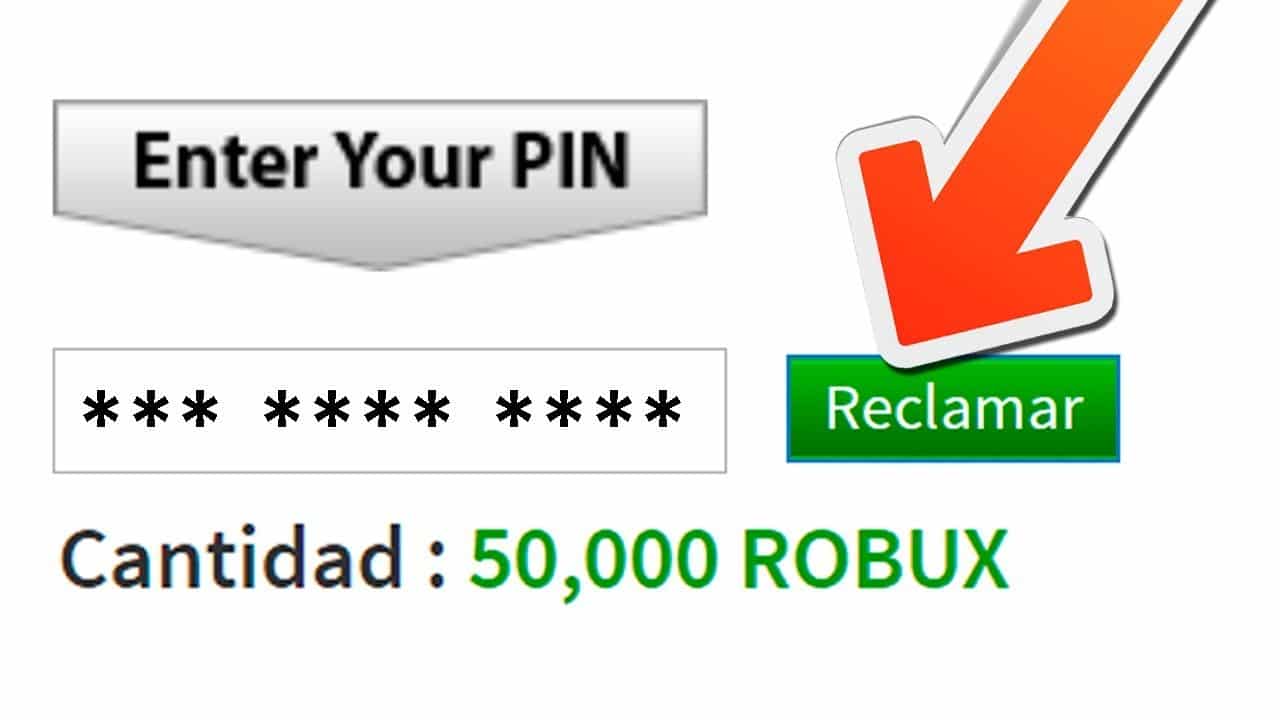 Enter Your PIN

*** **** ****

Reclamar

Cantidad : 50,000 ROBUX