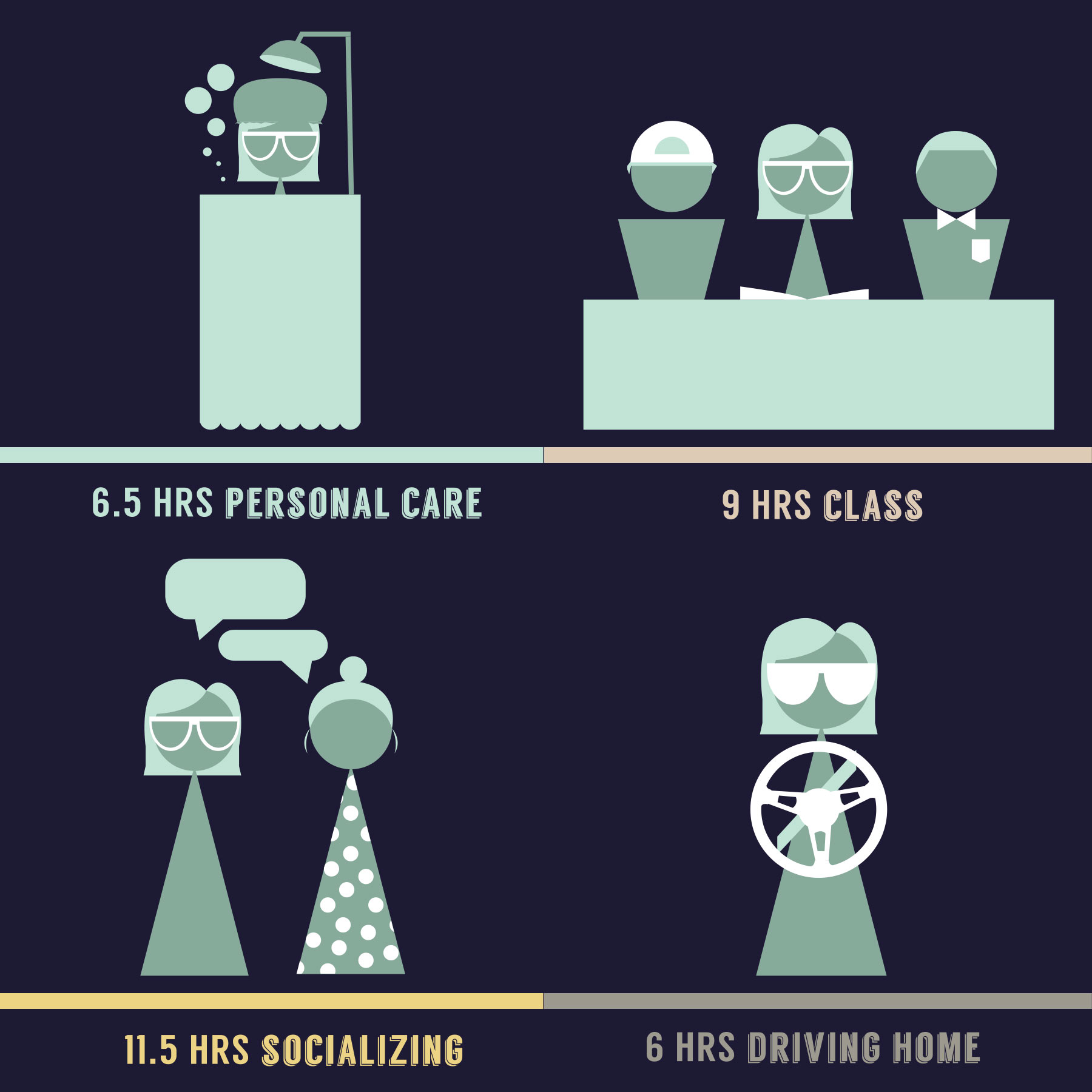 6.5 HRS PERSONAL CARE

9 HRS CLASS

11.5 HRS SOCIALIZING

6 HRS DRIVING HOME