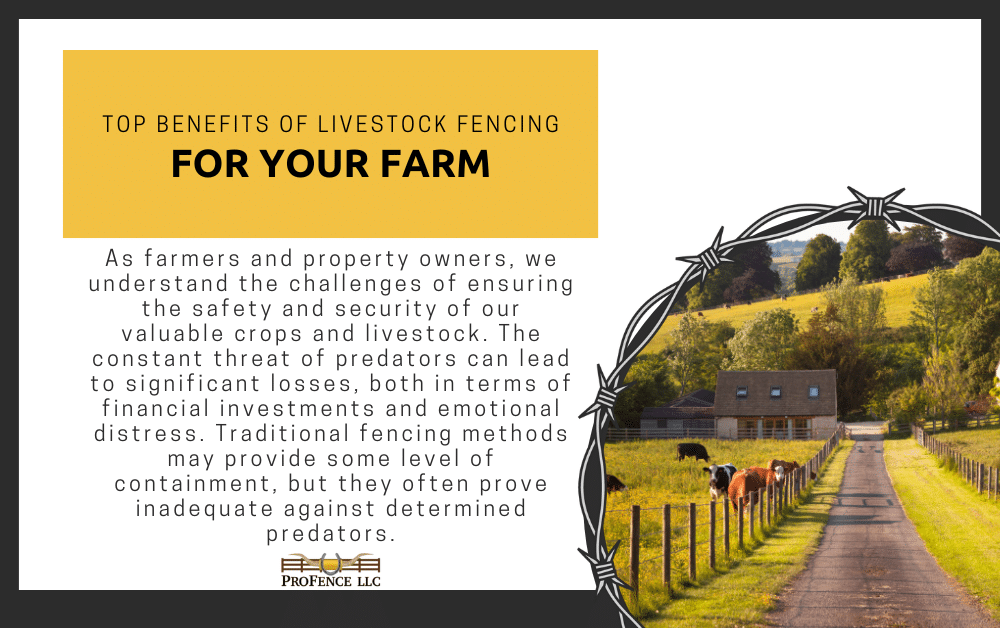 TOP BENEFITS OF LIVESTOCK FENCING
FOR YOUR FARM

As farmers and property owners, we understand the challenges of ensuring the safety and security of our valuable crops and livestock. The constant threat of predators can lead to significant losses, both in terms of financial investments and emotional distress. Traditional fencing methods may provide some level of containment, but they often prove inadequate against determined predators.

PROFENCE LLC