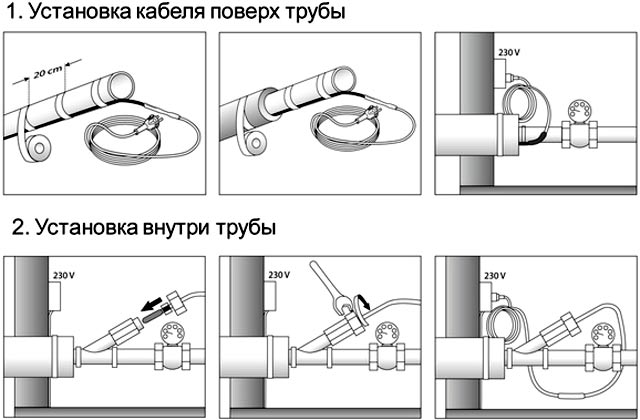 1. Установка кабеля поверх трубы

20 cm

230 V

2. Установка внутри трубы

230 V

230 V

230 V