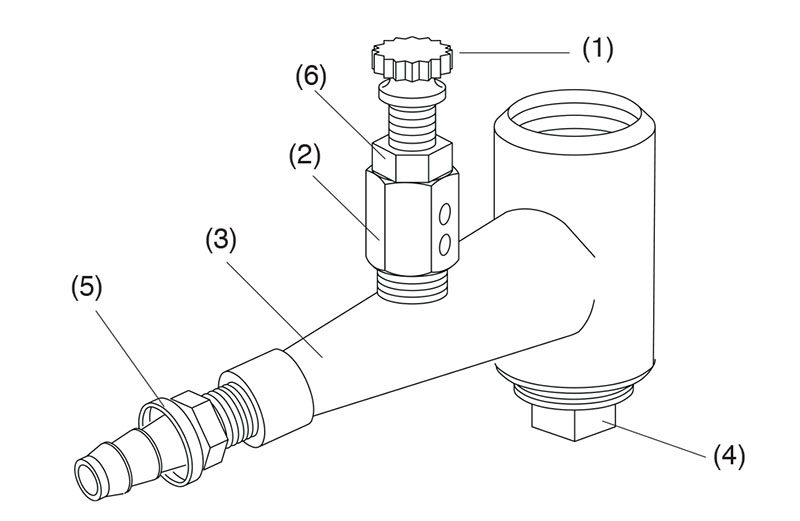 (1)
(6)
(2)
(3)
(5)
(4)