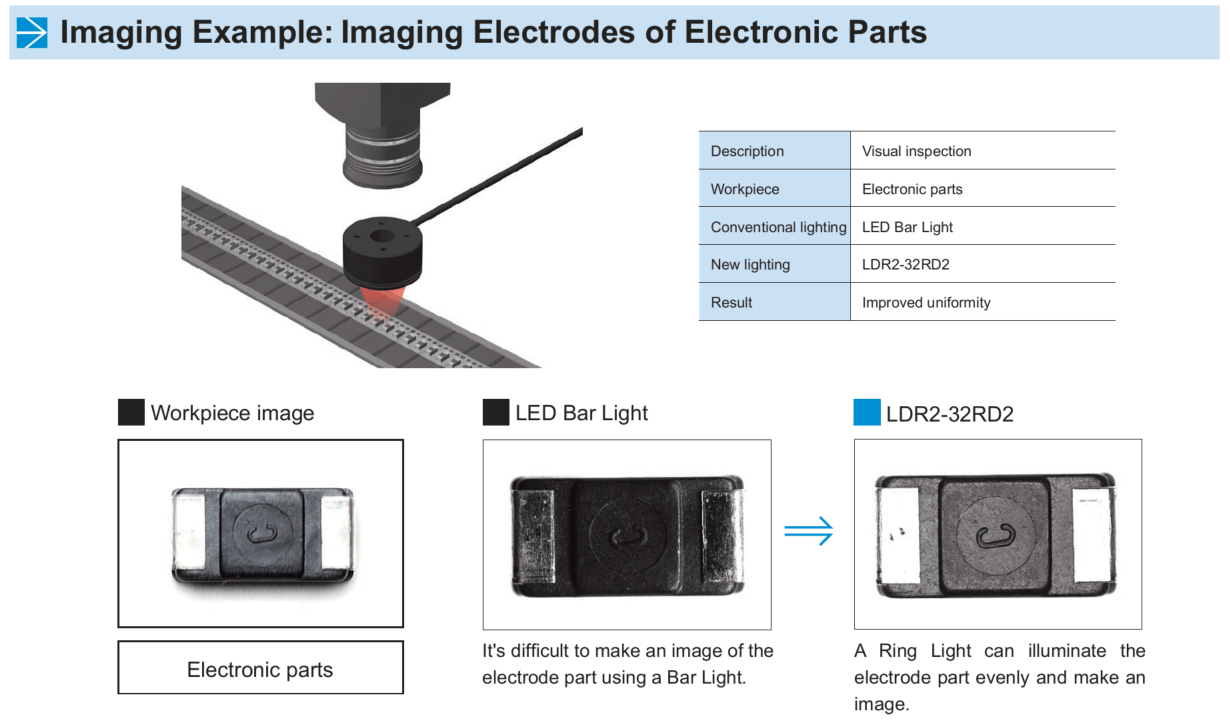 Imaging Example: Imaging Electrodes of Electronic Parts

| Description | Visual inspection |
|---|---|
| Workpiece | Electronic parts |
| Conventional lighting | LED Bar Light |
| New lighting | LDR2-32RD2 |
| Result | Improved uniformity |

Workpiece image

Electronic parts

LED Bar Light

It's difficult to make an image of the electrode part using a Bar Light.

LDR2-32RD2

A Ring Light can illuminate the electrode part evenly and make an image.