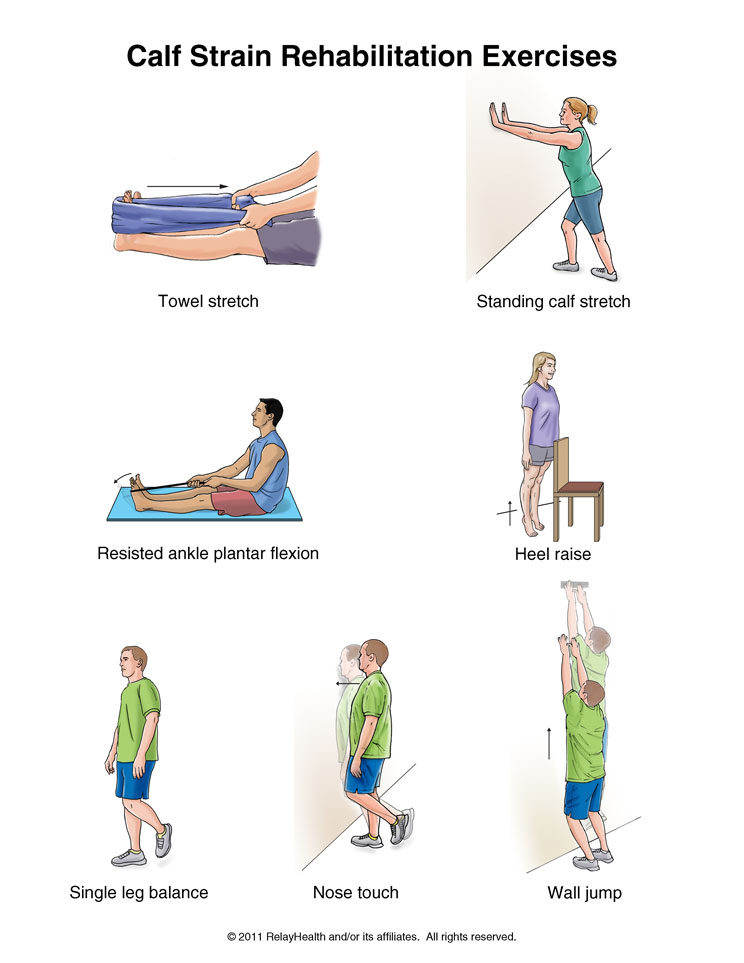 Calf Strain Rehabilitation Exercises

Towel stretch

Standing calf stretch

Resisted ankle plantar flexion

Heel raise

Single leg balance

Nose touch

Wall jump

© 2011 RelayHealth and/or its affiliates. All rights reserved.