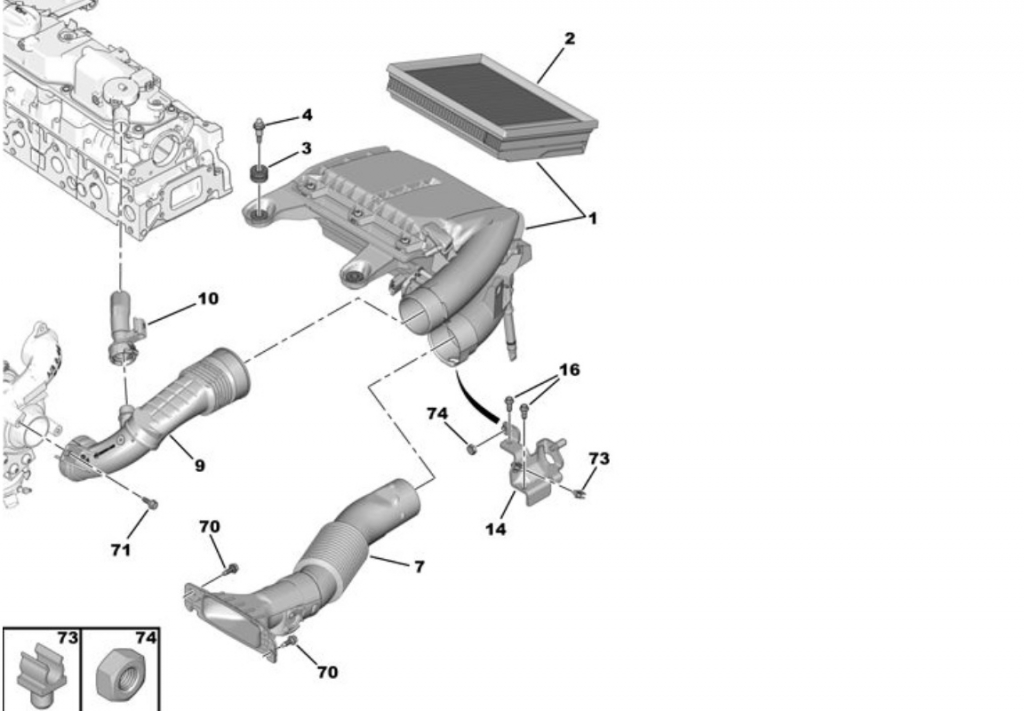 2
4
3
1
10
16
74
73
9
14
71
70
7
70
73
74