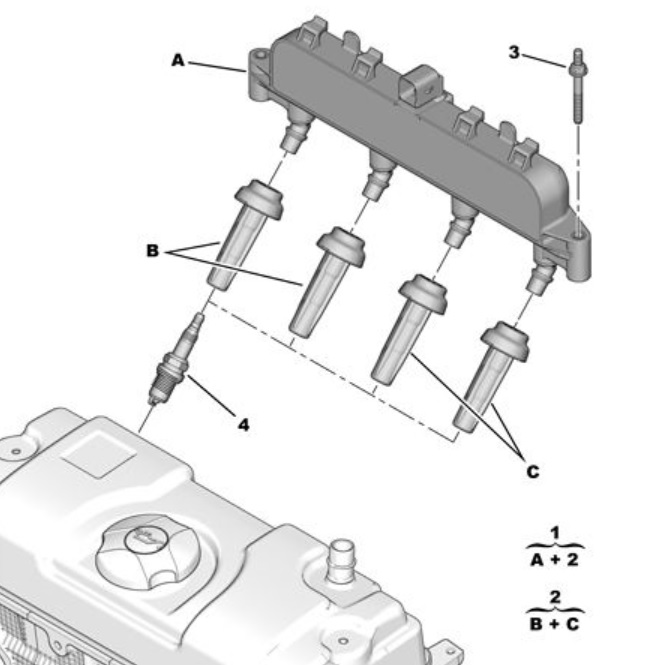 A

3

B

4

C

1
A + 2

2
B + C