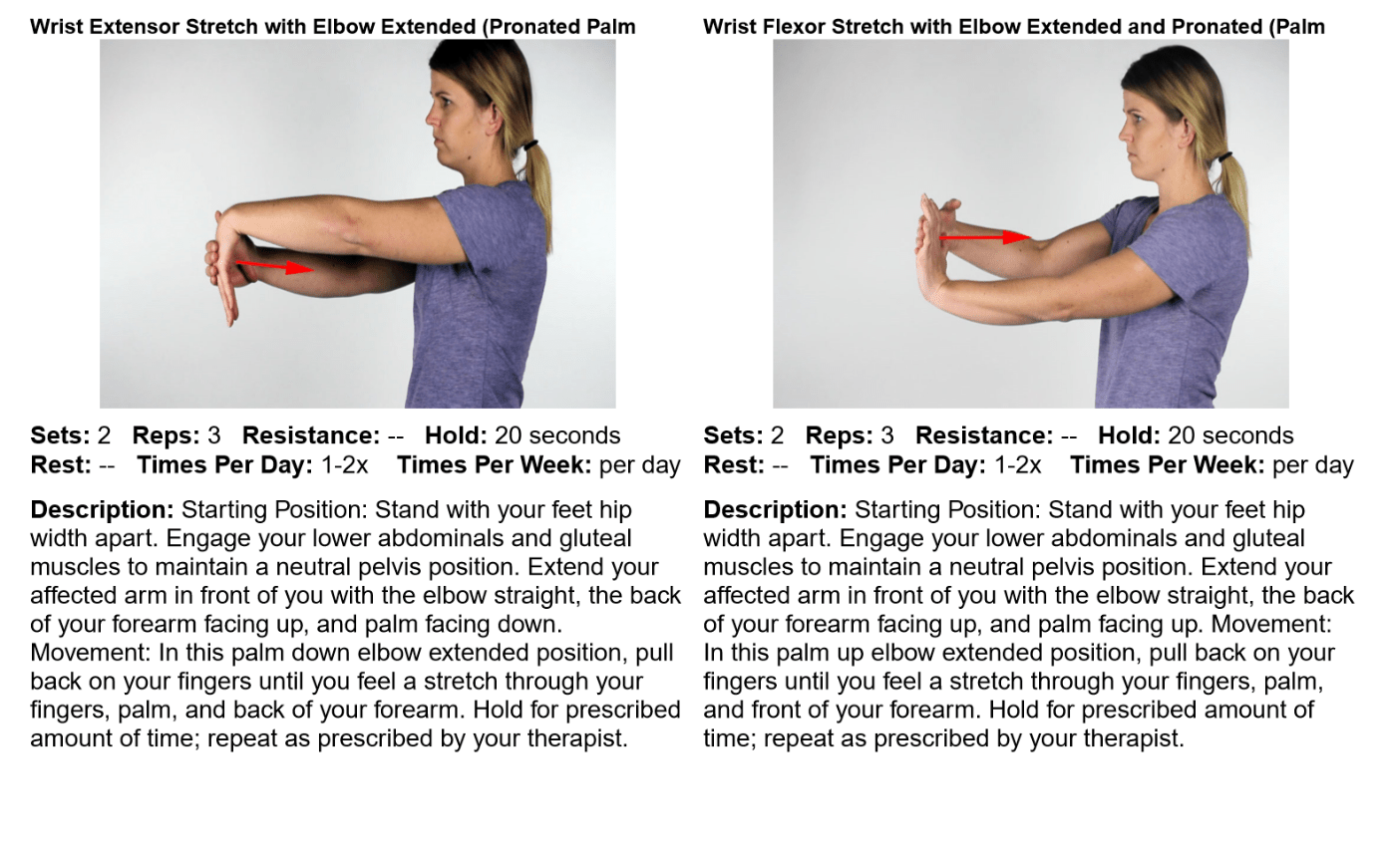 Wrist Extensor Stretch with Elbow Extended (Pronated Palm

Sets: 2 Reps: 3 Resistance: -- Hold: 20 seconds
Rest: -- Times Per Day: 1-2x Times Per Week: per day

Description: Starting Position: Stand with your feet hip width apart. Engage your lower abdominals and gluteal muscles to maintain a neutral pelvis position. Extend your affected arm in front of you with the elbow straight, the back of your forearm facing up, and palm facing down. Movement: In this palm down elbow extended position, pull back on your fingers until you feel a stretch through your fingers, palm, and back of your forearm. Hold for prescribed amount of time; repeat as prescribed by your therapist.

Wrist Flexor Stretch with Elbow Extended and Pronated (Palm

Sets: 2 Reps: 3 Resistance: -- Hold: 20 seconds
Rest: -- Times Per Day: 1-2x Times Per Week: per day

Description: Starting Position: Stand with your feet hip width apart. Engage your lower abdominals and gluteal muscles to maintain a neutral pelvis position. Extend your affected arm in front of you with the elbow straight, the back of your forearm facing up, and palm facing up. Movement: In this palm up elbow extended position, pull back on your fingers until you feel a stretch through your fingers, palm, and front of your forearm. Hold for prescribed amount of time; repeat as prescribed by your therapist.