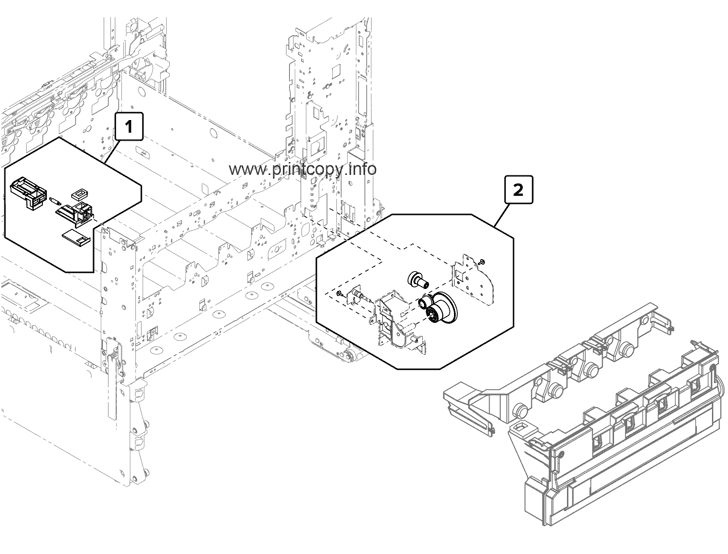 1

www.printcopy.info

2