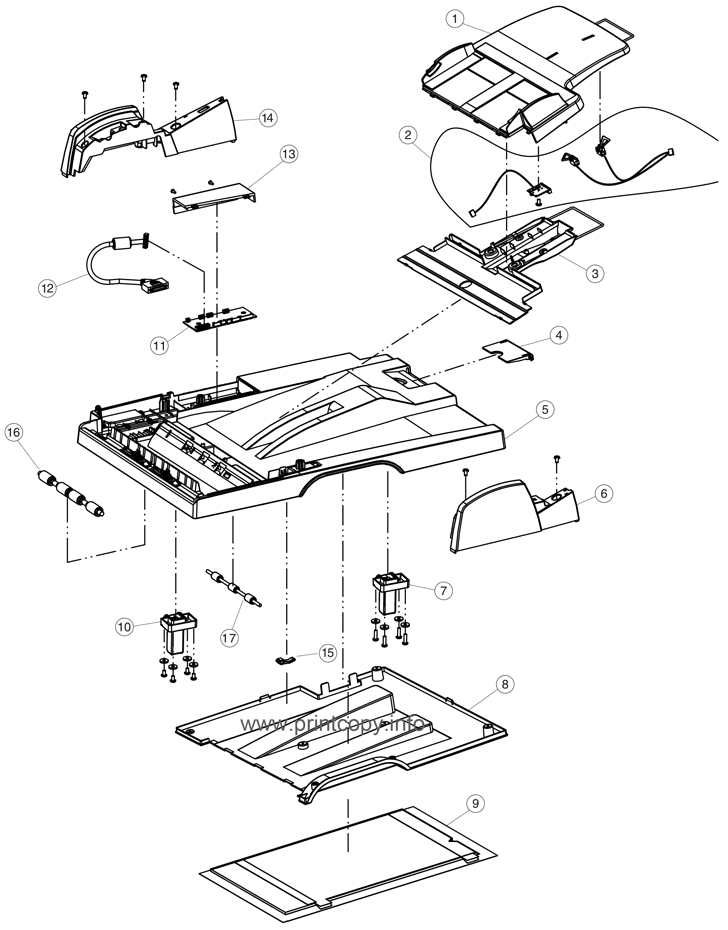 1
2
14
13
3
12
11
4
5
16
6
7
10
17
15
8
www.printcopy.info
9