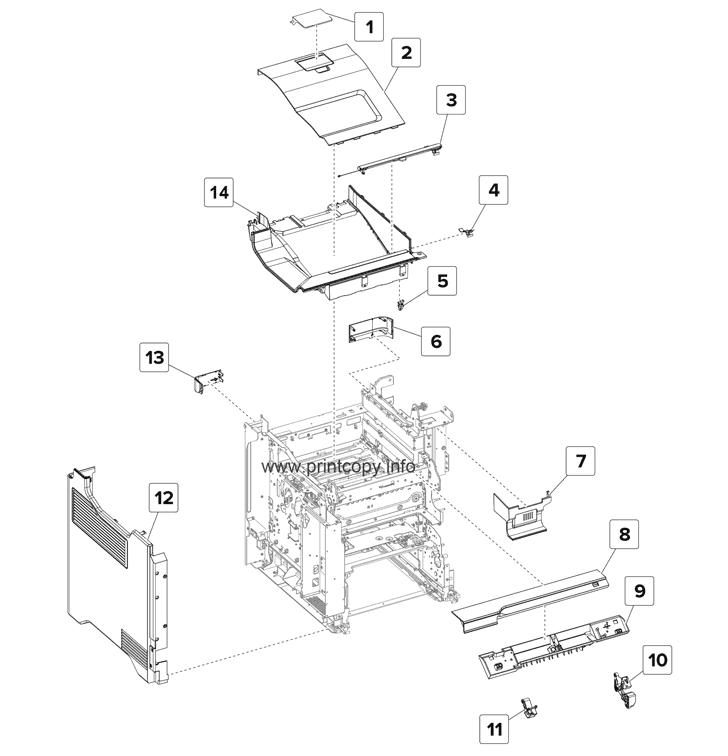 1
2
3
14
4
5
6
13
www.printcopy.info
7
12
8
9
10
11