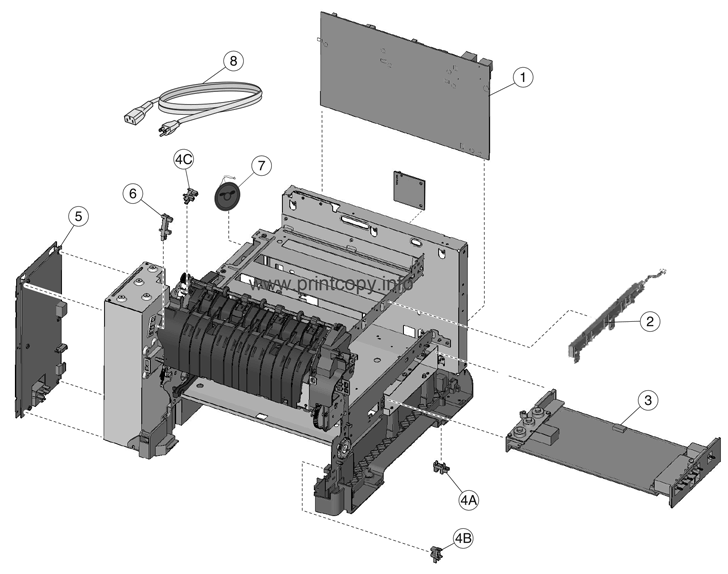 8
1
4C
7
6
5
www.printcopy.info
2
3
4A
4B