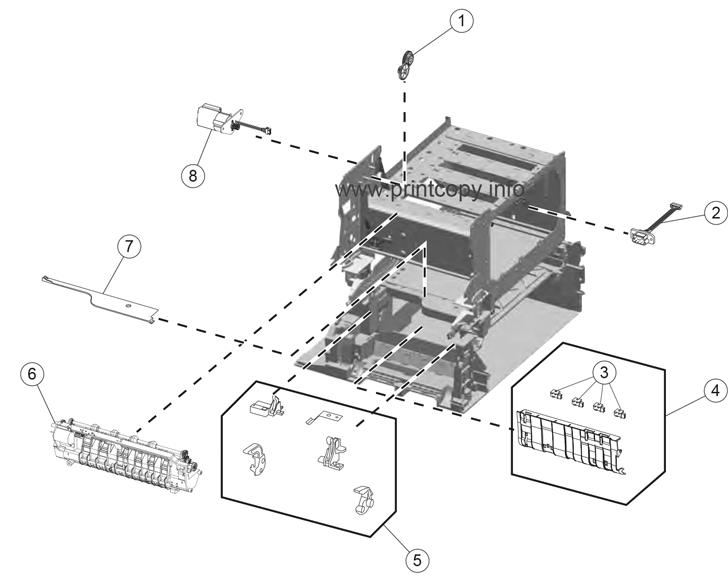 1
8
www.printcopy.info
2
7
3
4
6
5