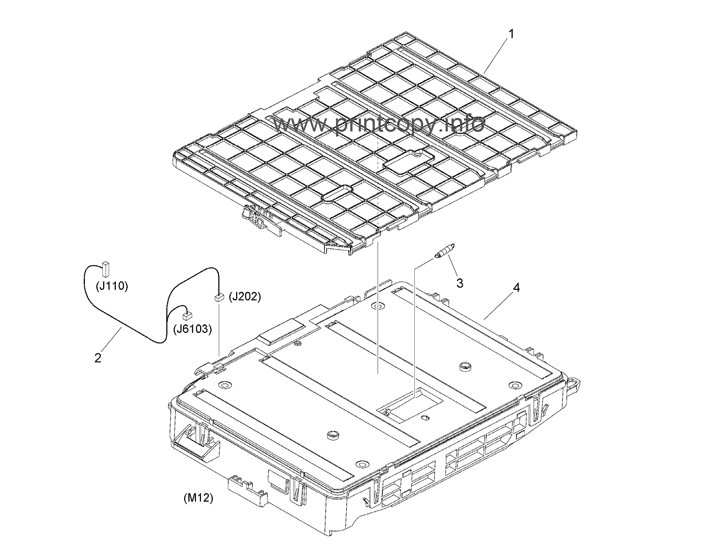 1

www.printcopy.info

(J110)

(J202)

3

4

(J6103)

2

(M12)