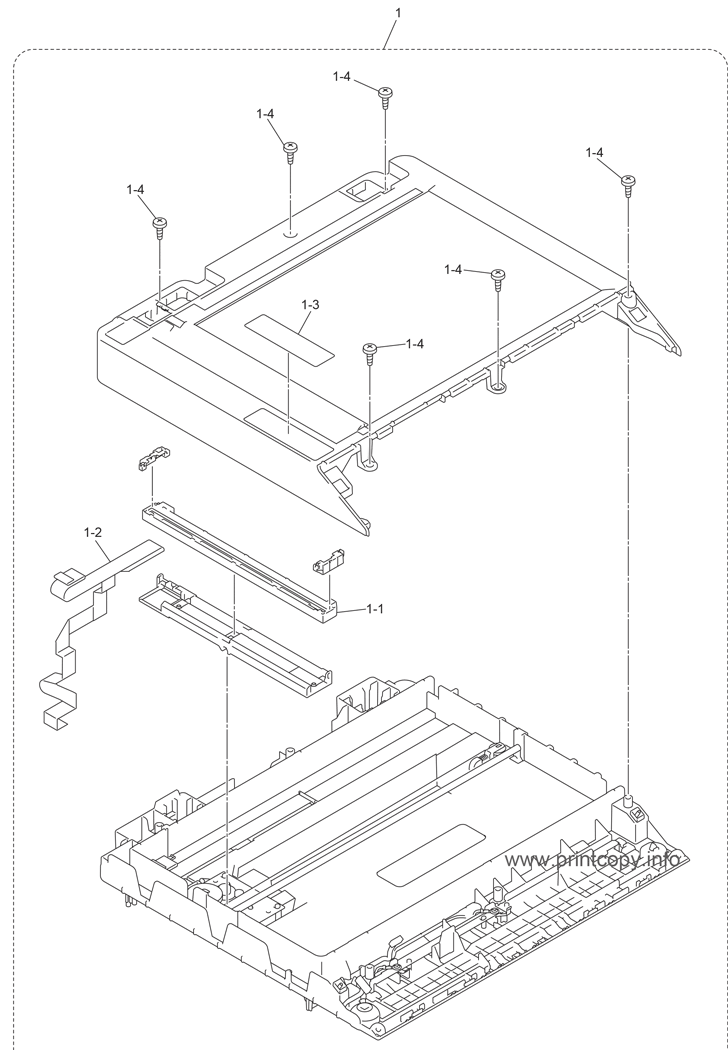 1

1-4

1-4

1-4

1-4

1-4

1-3

1-4

1-2

1-1

www.printcopy.info