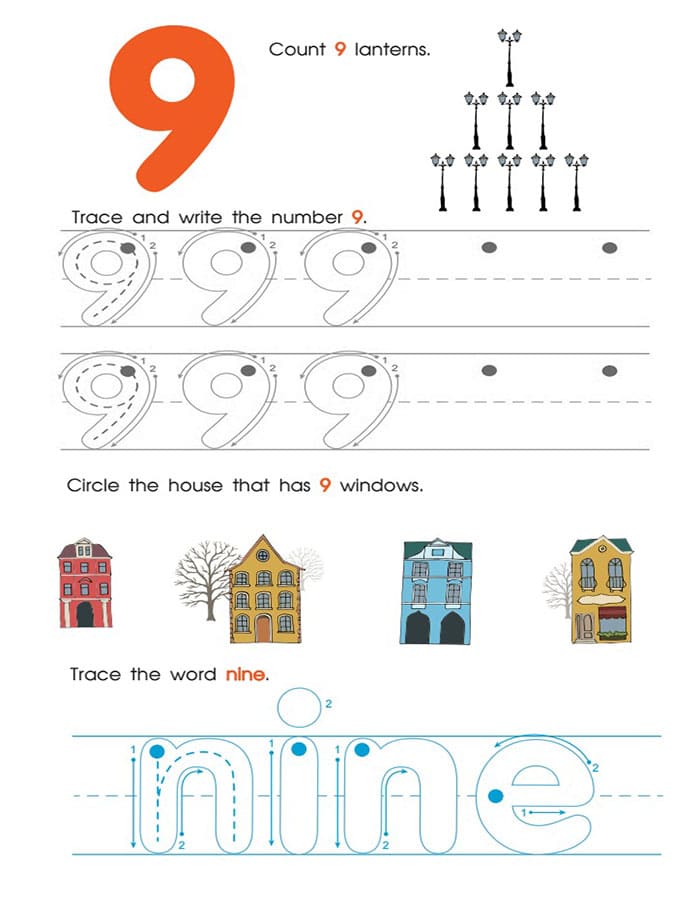 9

Count 9 lanterns.

Trace and write the number 9.

9 9 9

9 9 9

Circle the house that has 9 windows.

Trace the word nine.

nine