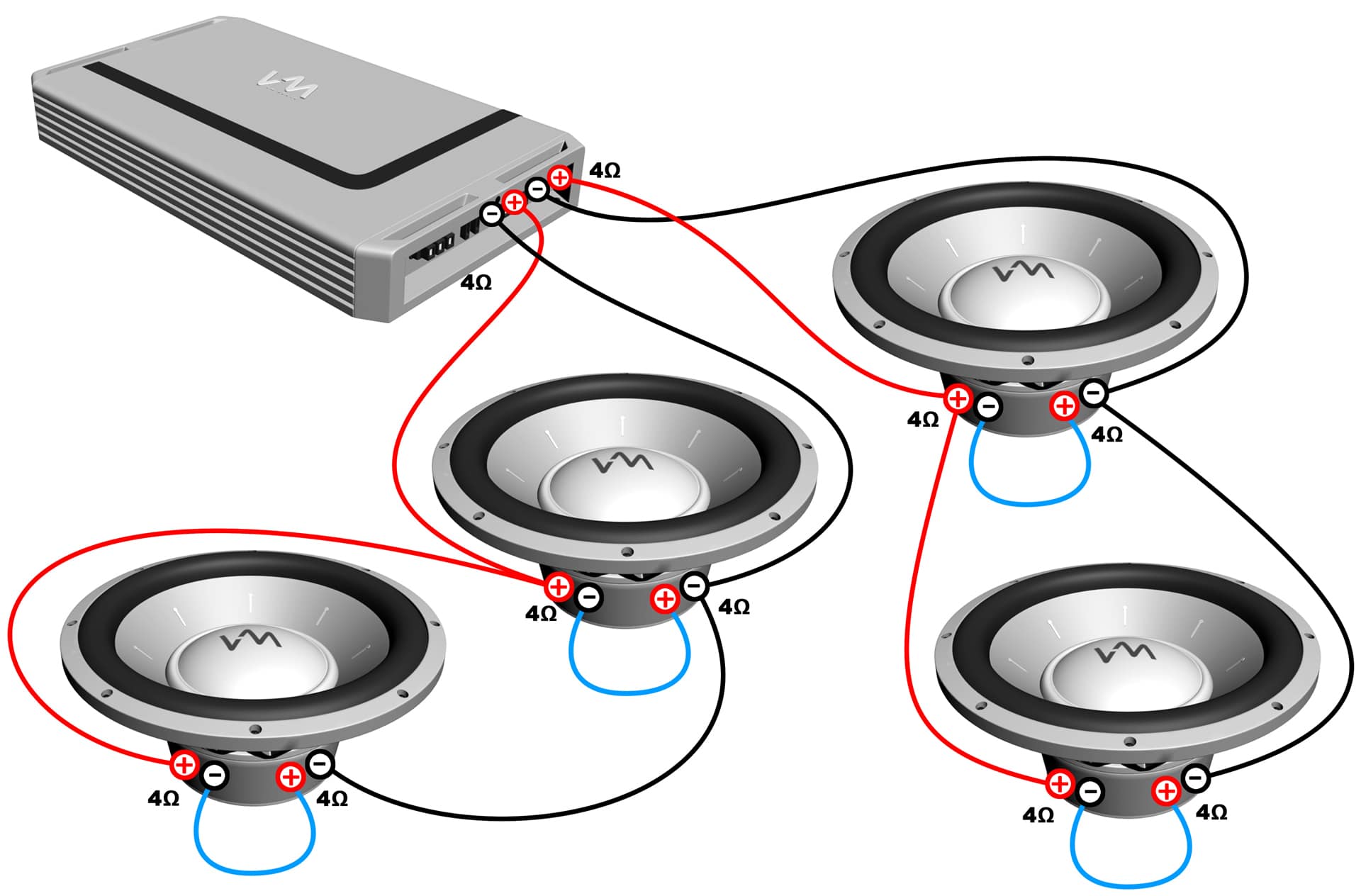 4Ω

4Ω

4Ω

4Ω

4Ω

4Ω

4Ω

4Ω

4Ω

4Ω