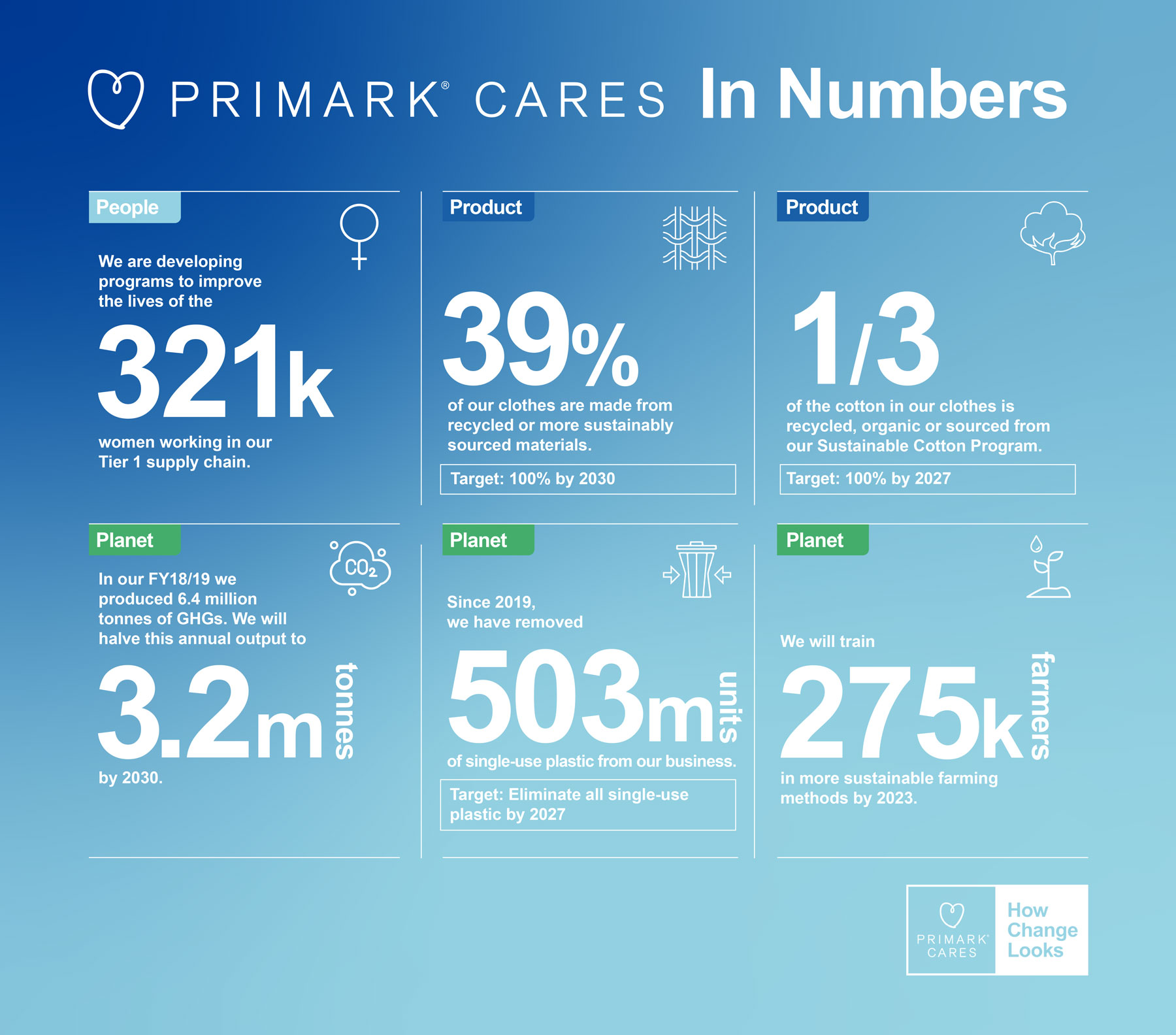 PRIMARK® CARES In Numbers

People

We are developing programs to improve the lives of the

321k

women working in our Tier 1 supply chain.

Product

39%

of our clothes are made from recycled or more sustainably sourced materials.

Target: 100% by 2030

Product

1/3

of the cotton in our clothes is recycled, organic or sourced from our Sustainable Cotton Program.

Target: 100% by 2027

Planet

$CO_2$

In our FY18/19 we produced 6.4 million tonnes of GHGs. We will halve this annual output to

3.2m tonnes

by 2030.

Planet

Since 2019, we have removed

503m units

of single-use plastic from our business.

Target: Eliminate all single-use plastic by 2027

Planet

We will train

275k farmers

in more sustainable farming methods by 2023.

PRIMARK® CARES

How Change Looks