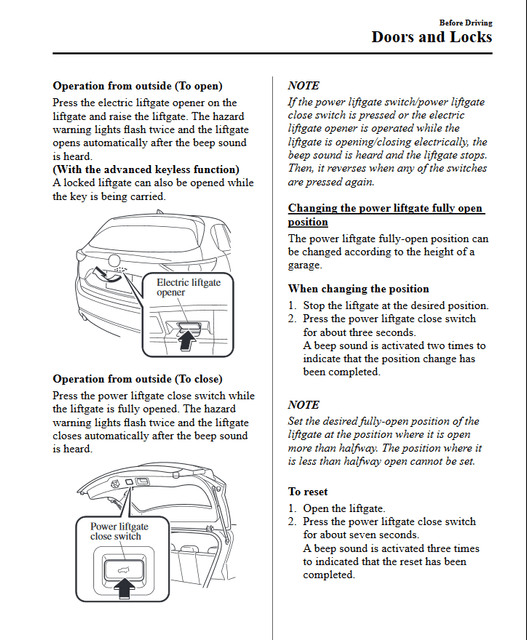 Before Driving
Doors and Locks

Operation from outside (To open)
Press the electric liftgate opener on the liftgate and raise the liftgate. The hazard warning lights flash twice and the liftgate opens automatically after the beep sound is heard.
(With the advanced keyless function)
A locked liftgate can also be opened while the key is being carried.

Electric liftgate opener

Operation from outside (To close)
Press the power liftgate close switch while the liftgate is fully opened. The hazard warning lights flash twice and the liftgate closes automatically after the beep sound is heard.

Power liftgate close switch

NOTE
If the power liftgate switch/power liftgate close switch is pressed or the electric liftgate opener is operated while the liftgate is opening/closing electrically, the beep sound is heard and the liftgate stops. Then, it reverses when any of the switches are pressed again.

Changing the power liftgate fully open position
The power liftgate fully-open position can be changed according to the height of a garage.

When changing the position
1. Stop the liftgate at the desired position.
2. Press the power liftgate close switch for about three seconds.
A beep sound is activated two times to indicate that the position change has been completed.

NOTE
Set the desired fully-open position of the liftgate at the position where it is open more than halfway. The position where it is less than halfway open cannot be set.

To reset
1. Open the liftgate.
2. Press the power liftgate close switch for about seven seconds.
A beep sound is activated three times to indicated that the reset has been completed.