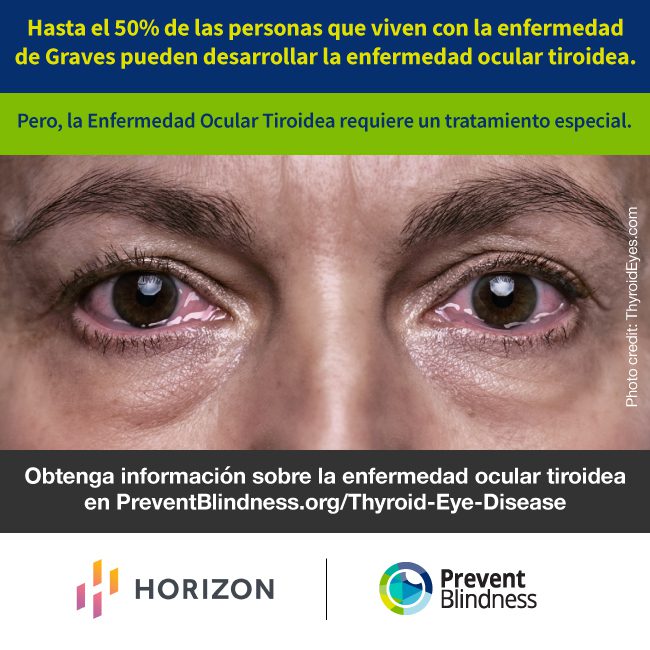 Hasta el 50% de las personas que viven con la enfermedad de Graves pueden desarrollar la enfermedad ocular tiroidea.

Pero, la Enfermedad Ocular Tiroidea requiere un tratamiento especial.

Photo credit: ThyroidEyes.com

Obtenga información sobre la enfermedad ocular tiroidea en PreventBlindness.org/Thyroid-Eye-Disease

HORIZON

Prevent Blindness