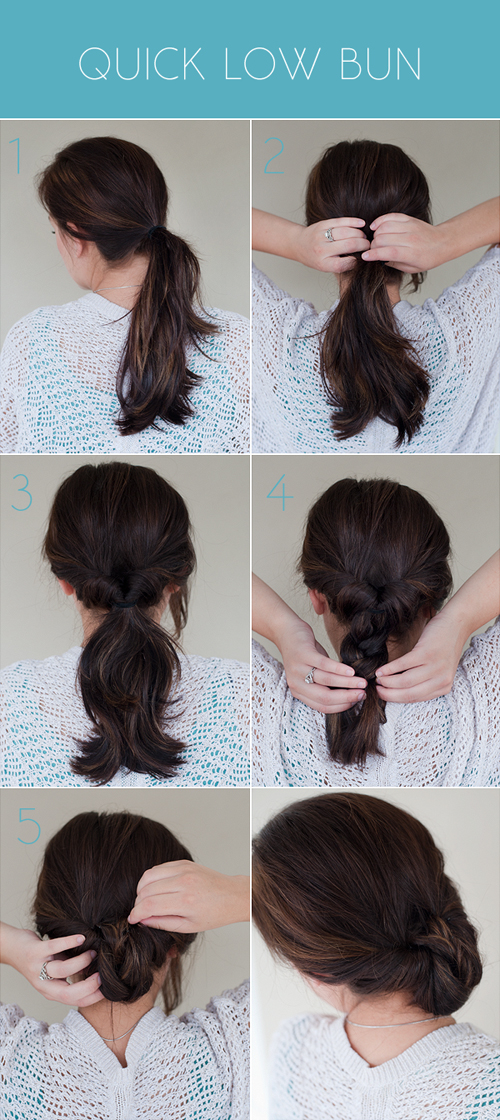 QUICK LOW BUN

1

2

3

4

5