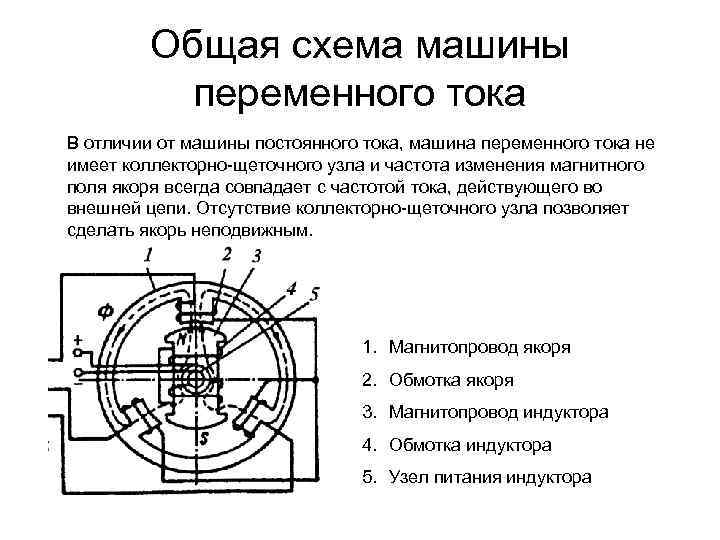 Общая схема машины переменного тока

В отличии от машины постоянного тока, машина переменного тока не имеет коллекторно-щеточного узла и частота изменения магнитного поля якоря всегда совпадает с частотой тока, действующего во внешней цепи. Отсутствие коллекторно-щеточного узла позволяет сделать якорь неподвижным.

1
2
3
4
5
Ф
+
−
N
S

1. Магнитопровод якоря
2. Обмотка якоря
3. Магнитопровод индуктора
4. Обмотка индуктора
5. Узел питания индуктора