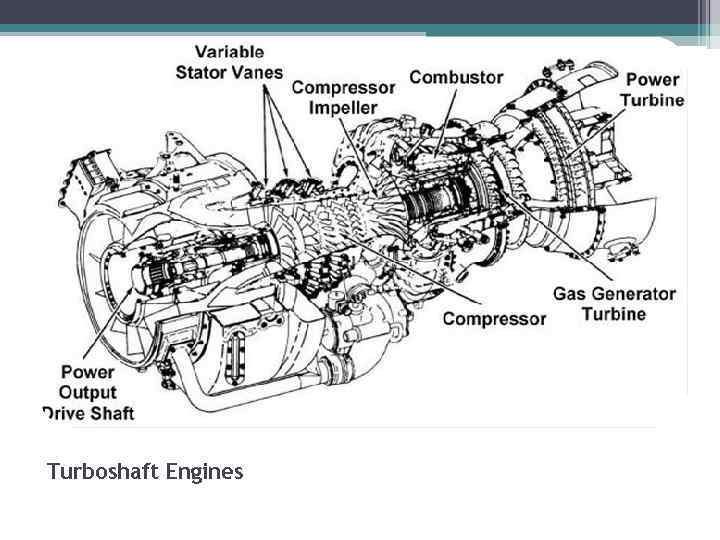 Variable Stator Vanes

Compressor Impeller

Combustor

Power Turbine

Gas Generator Turbine

Compressor

Power Output Drive Shaft

Turboshaft Engines