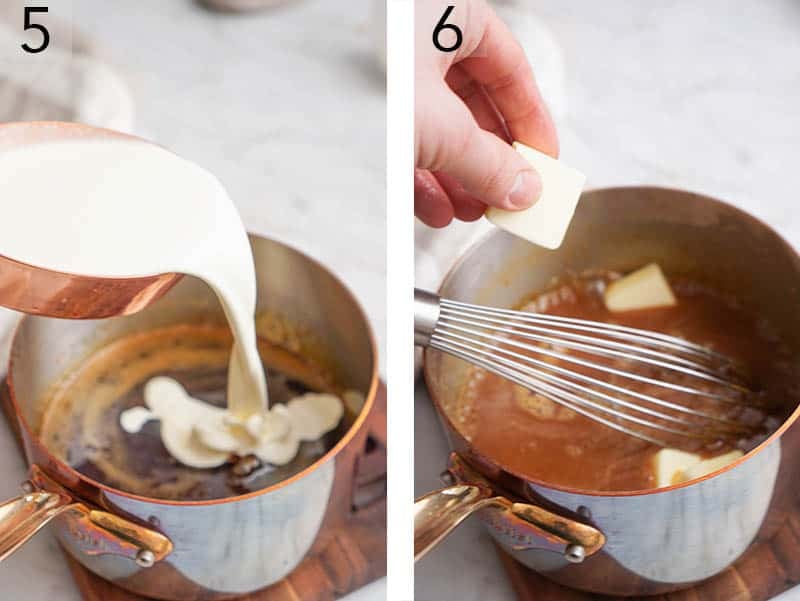 5

6