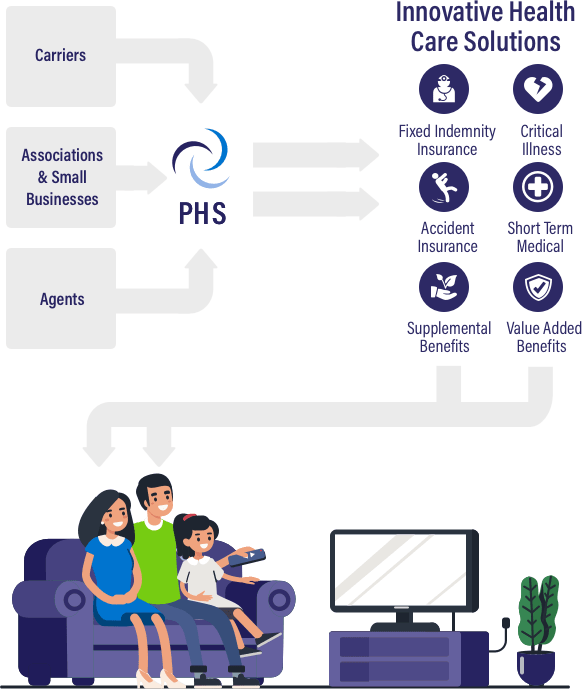 Carriers

Associations & Small Businesses

Agents

PHS

Innovative Health Care Solutions

Fixed Indemnity Insurance

Critical Illness

Accident Insurance

Short Term Medical

Supplemental Benefits

Value Added Benefits