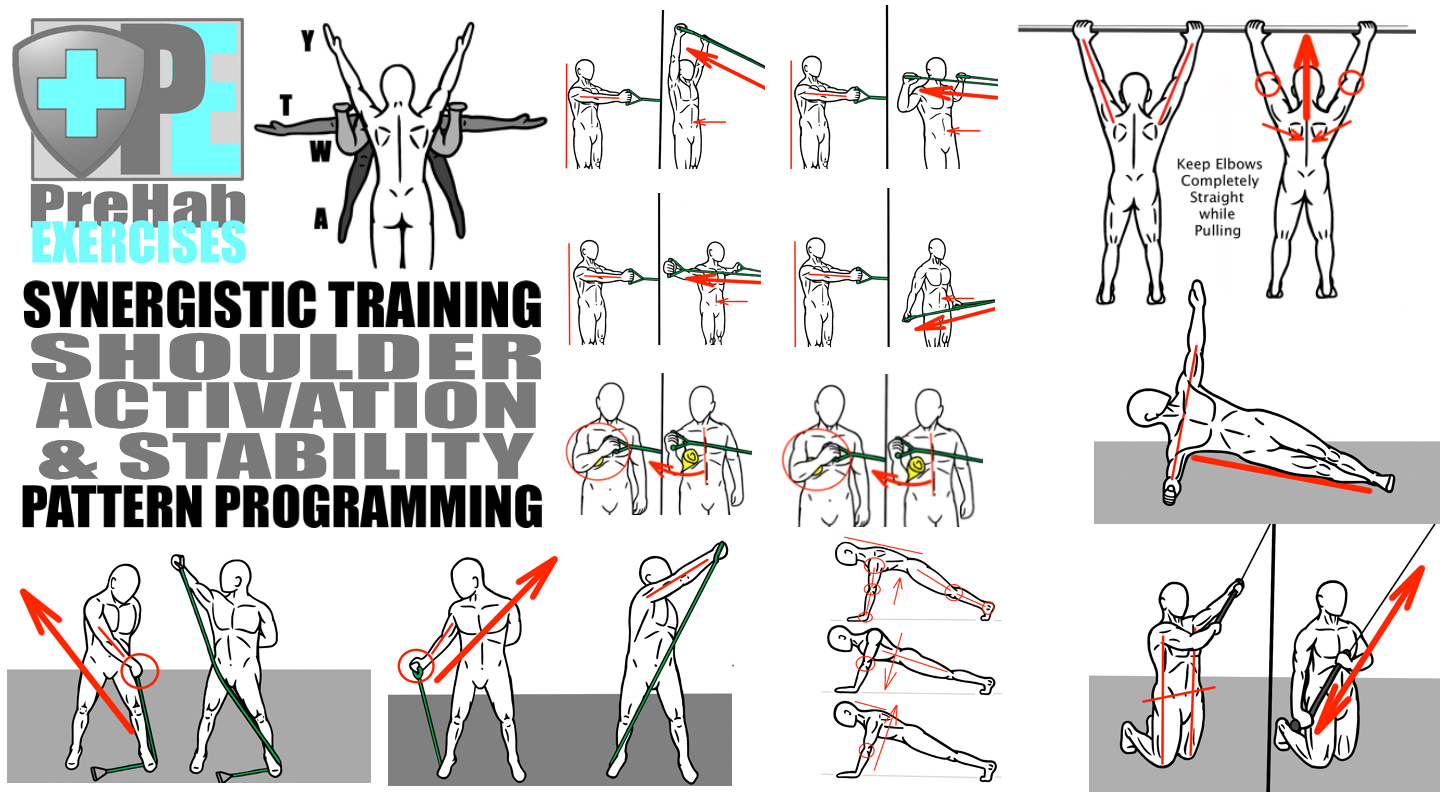 PE

PreHab
EXERCISES

Y
T
W
A

SYNERGISTIC TRAINING
SHOULDER
ACTIVATION
& STABILITY
PATTERN PROGRAMMING

Keep Elbows Completely Straight while Pulling