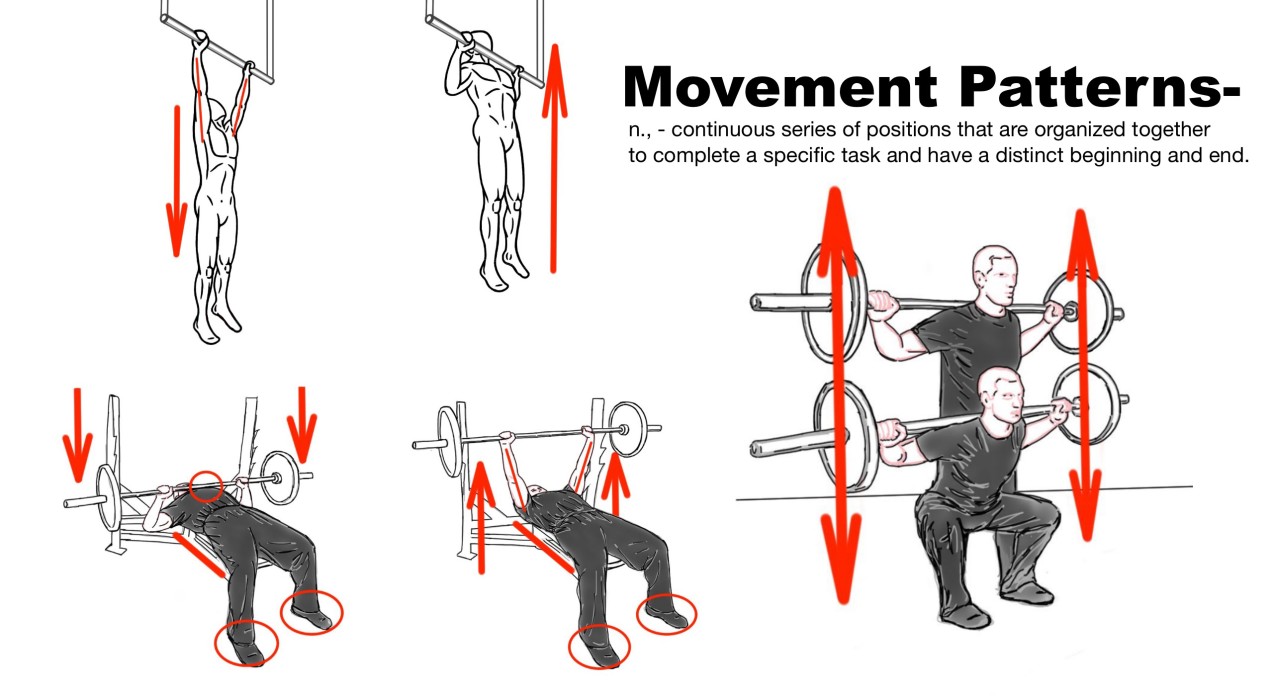 Movement Patterns-

n., - continuous series of positions that are organized together to complete a specific task and have a distinct beginning and end.