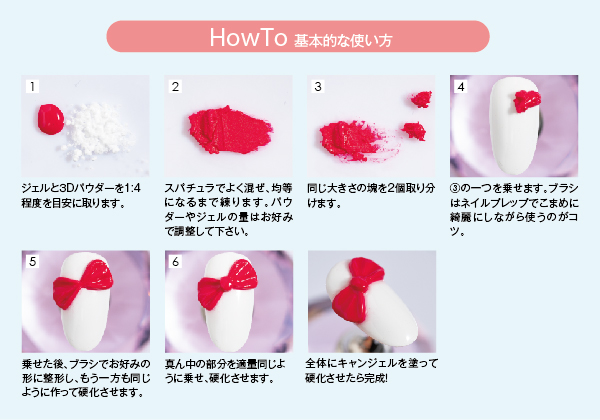 HowTo 基本的な使い方

1

ジェルと3Dパウダーを1:4程度を目安に取ります。

2

スパチュラでよく混ぜ、均等になるまで練ります。パウダーやジェルの量はお好みで調整して下さい。

3

同じ大きさの塊を2個取り分けます。

4

③の一つを乗せます。ブラシはネイルプレップでこまめに綺麗にしながら使うのがコツ。

5

乗せた後、ブラシでお好みの形に整形し、もう一方も同じように作って硬化させます。

6

真ん中の部分を適量同じように乗せ、硬化させます。

全体にキャンジェルを塗って硬化させたら完成!