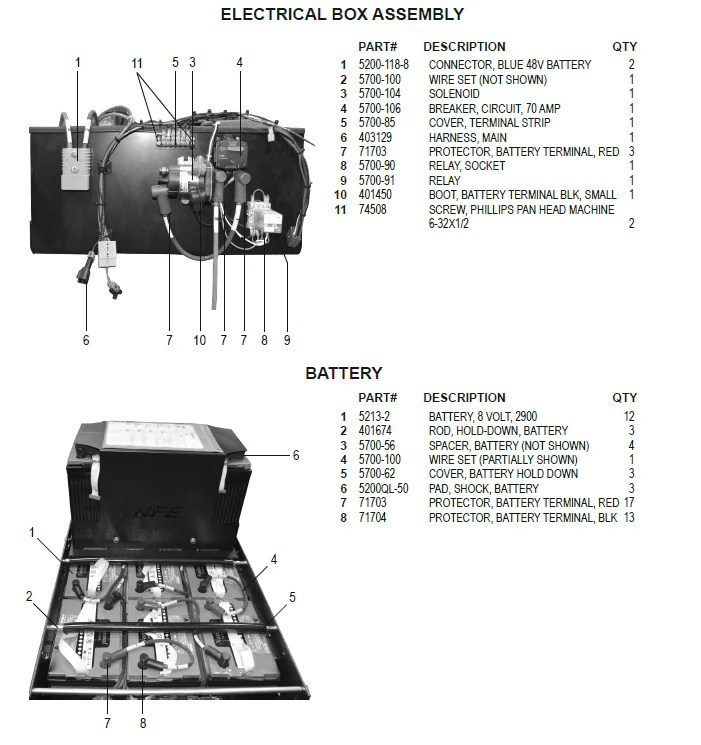 ELECTRICAL BOX ASSEMBLY

1 11 5 3 4

6 7 10 7 7 8 9

| | PART# | DESCRIPTION | QTY |
|---|---|---|---|
| 1 | 5200-118-8 | CONNECTOR, BLUE 48V BATTERY | 2 |
| 2 | 5700-100 | WIRE SET (NOT SHOWN) | 1 |
| 3 | 5700-104 | SOLENOID | 1 |
| 4 | 5700-106 | BREAKER, CIRCUIT, 70 AMP | 1 |
| 5 | 5700-85 | COVER, TERMINAL STRIP | 1 |
| 6 | 403129 | HARNESS, MAIN | 1 |
| 7 | 71703 | PROTECTOR, BATTERY TERMINAL, RED | 3 |
| 8 | 5700-90 | RELAY, SOCKET | 1 |
| 9 | 5700-91 | RELAY | 1 |
| 10 | 401450 | BOOT, BATTERY TERMINAL BLK, SMALL | 1 |
| 11 | 74508 | SCREW, PHILLIPS PAN HEAD MACHINE 6-32X1/2 | 2 |

BATTERY

6 1 4 2 5 7 8

| | PART# | DESCRIPTION | QTY |
|---|---|---|---|
| 1 | 5213-2 | BATTERY, 8 VOLT, 2900 | 12 |
| 2 | 401674 | ROD, HOLD-DOWN, BATTERY | 3 |
| 3 | 5700-56 | SPACER, BATTERY (NOT SHOWN) | 4 |
| 4 | 5700-100 | WIRE SET (PARTIALLY SHOWN) | 1 |
| 5 | 5700-62 | COVER, BATTERY HOLD DOWN | 3 |
| 6 | 5200QL-50 | PAD, SHOCK, BATTERY | 3 |
| 7 | 71703 | PROTECTOR, BATTERY TERMINAL, RED | 17 |
| 8 | 71704 | PROTECTOR, BATTERY TERMINAL, BLK | 13 |