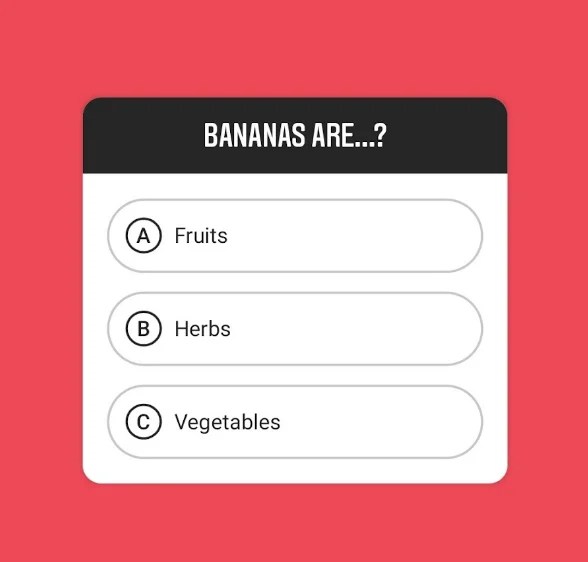 BANANAS ARE...?

A Fruits

B Herbs

C Vegetables