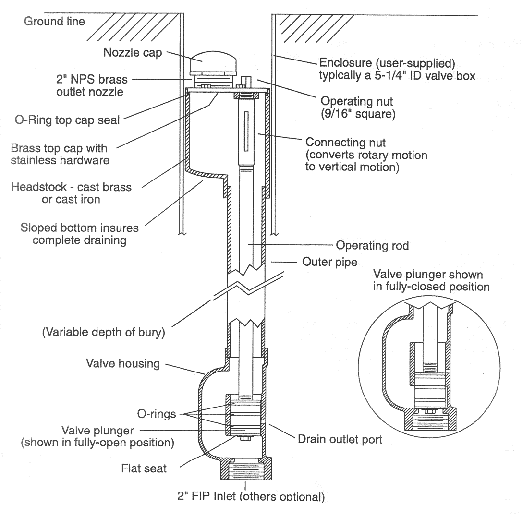 Ground line

Nozzle cap

2" NPS brass outlet nozzle

O-Ring top cap seal

Brass top cap with stainless hardware

Headstock - cast brass or cast iron

Sloped bottom insures complete draining

Enclosure (user-supplied) typically a 5-1/4" ID valve box

Operating nut (9/16" square)

Connecting nut (converts rotary motion to vertical motion)

Operating rod

Outer pipe

Valve plunger shown in fully-closed position

(Variable depth of bury)

Valve housing

O-rings

Valve plunger (shown in fully-open position)

Drain outlet port

Flat seat

2" FIP Inlet (others optional)