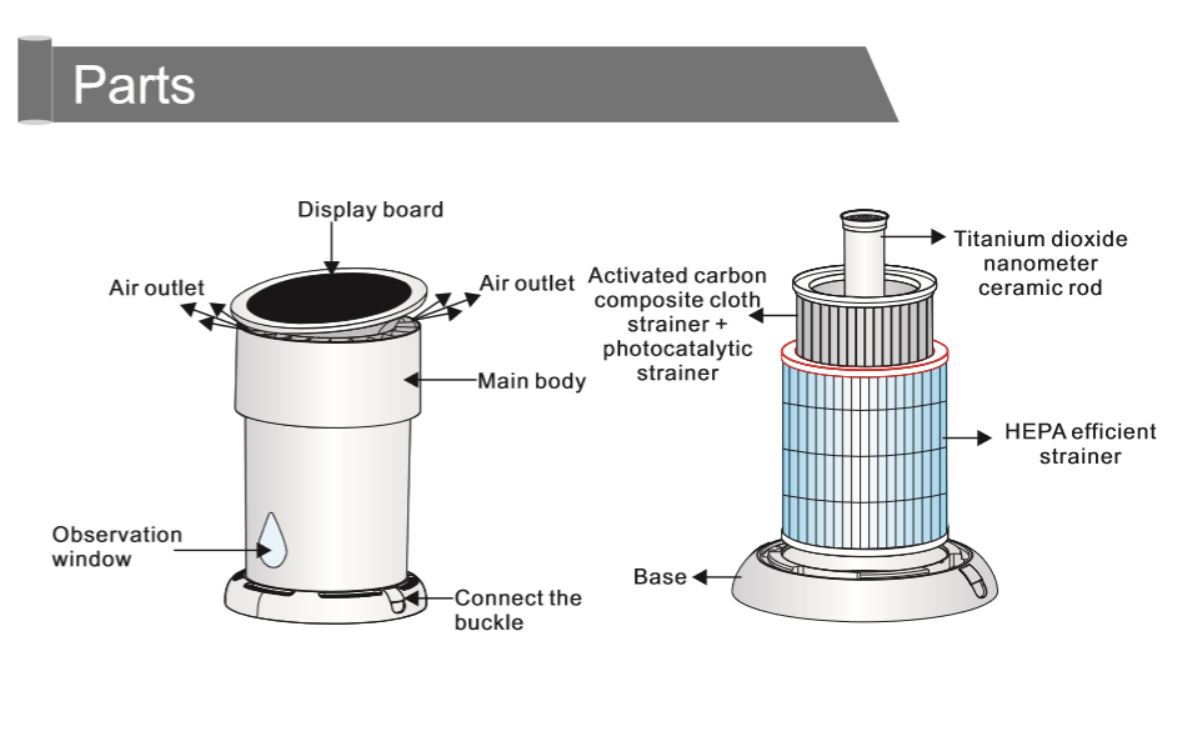 Parts

Display board

Air outlet

Air outlet

Main body

Observation window

Connect the buckle

Titanium dioxide nanometer ceramic rod

Activated carbon composite cloth strainer + photocatalytic strainer

HEPA efficient strainer

Base