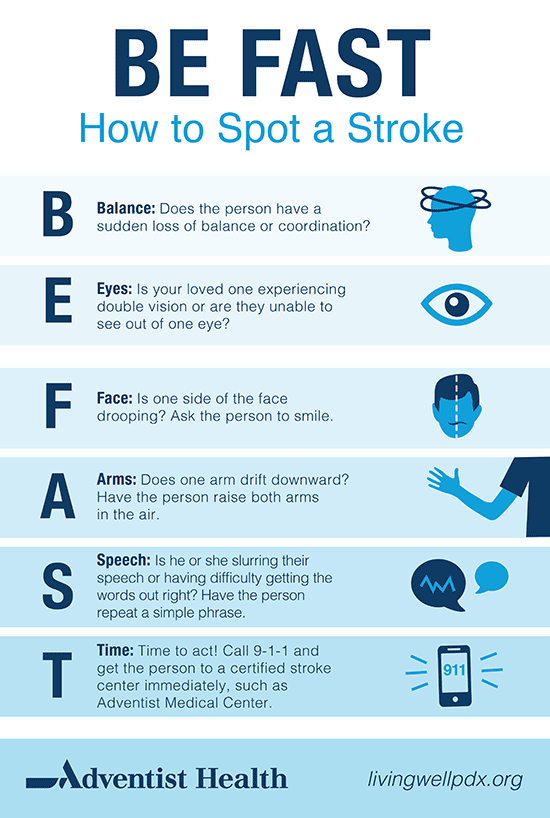 BE FAST
How to Spot a Stroke

B
Balance: Does the person have a sudden loss of balance or coordination?

E
Eyes: Is your loved one experiencing double vision or are they unable to see out of one eye?

F
Face: Is one side of the face drooping? Ask the person to smile.

A
Arms: Does one arm drift downward? Have the person raise both arms in the air.

S
Speech: Is he or she slurring their speech or having difficulty getting the words out right? Have the person repeat a simple phrase.

T
Time: Time to act! Call 9-1-1 and get the person to a certified stroke center immediately, such as Adventist Medical Center.

911

Adventist Health
livingwellpdx.org